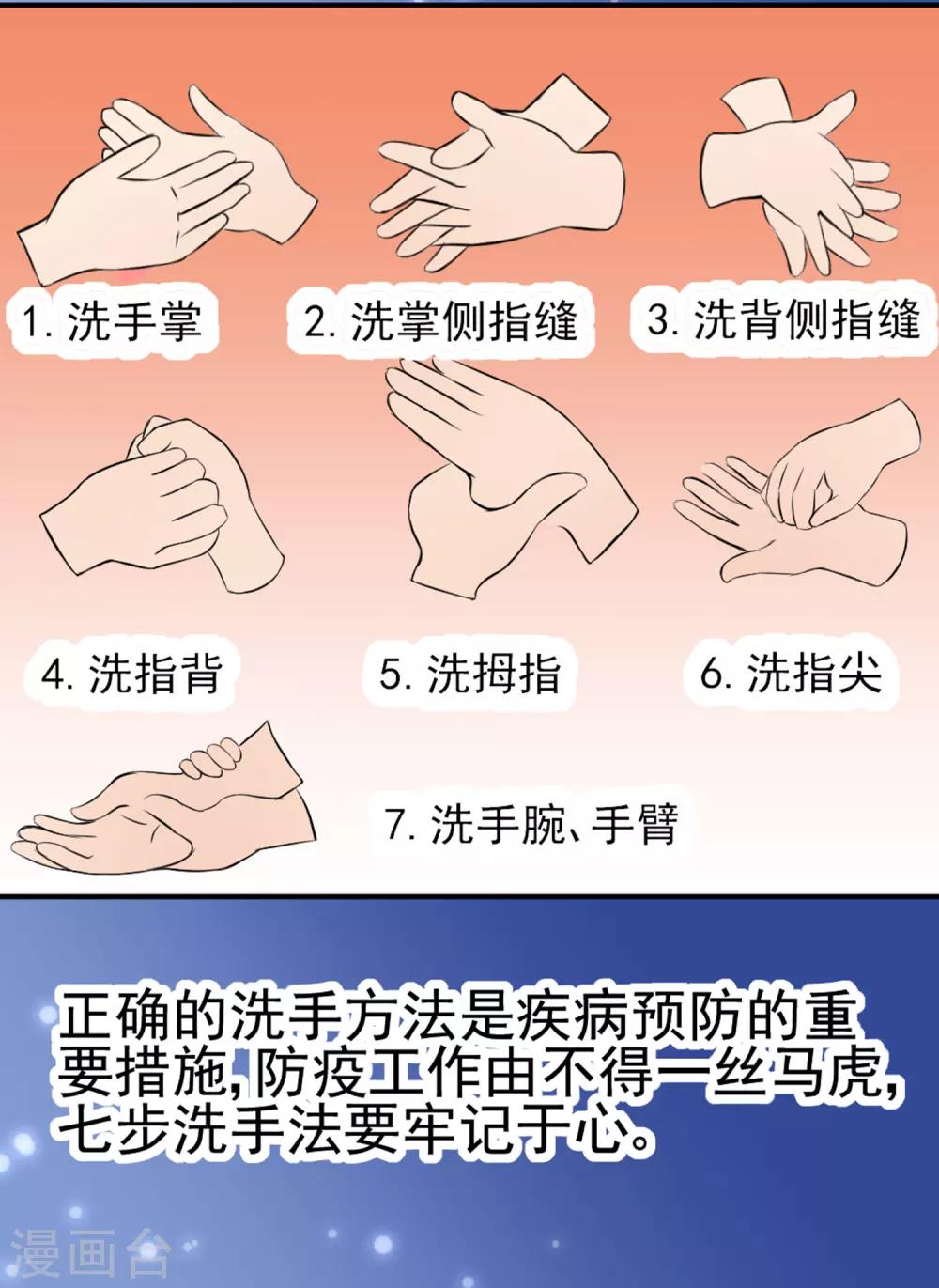 1. 洗手掌

2. 洗掌侧指缝

3. 洗背侧指缝

4. 洗指背

5. 洗拇指

6. 洗指尖

7. 洗手腕、手臂

正确的洗手方法是疾病预防的重要措施,防疫工作由不得一丝马虎,七步洗手法要牢记于心。

漫画台