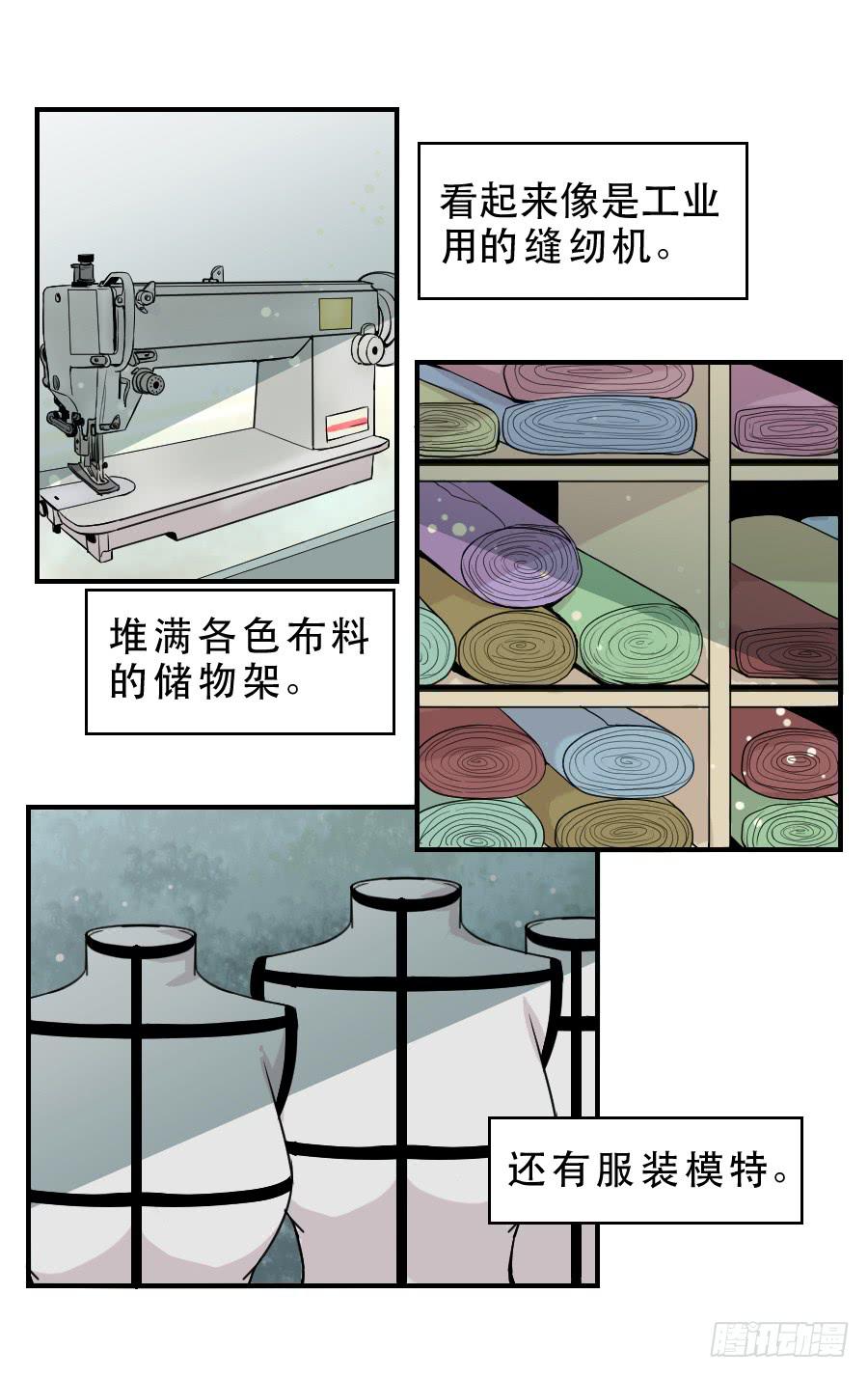 看起来像是工业用的缝纫机。

堆满各色布料的储物架。

还有服装模特。

腾讯动漫