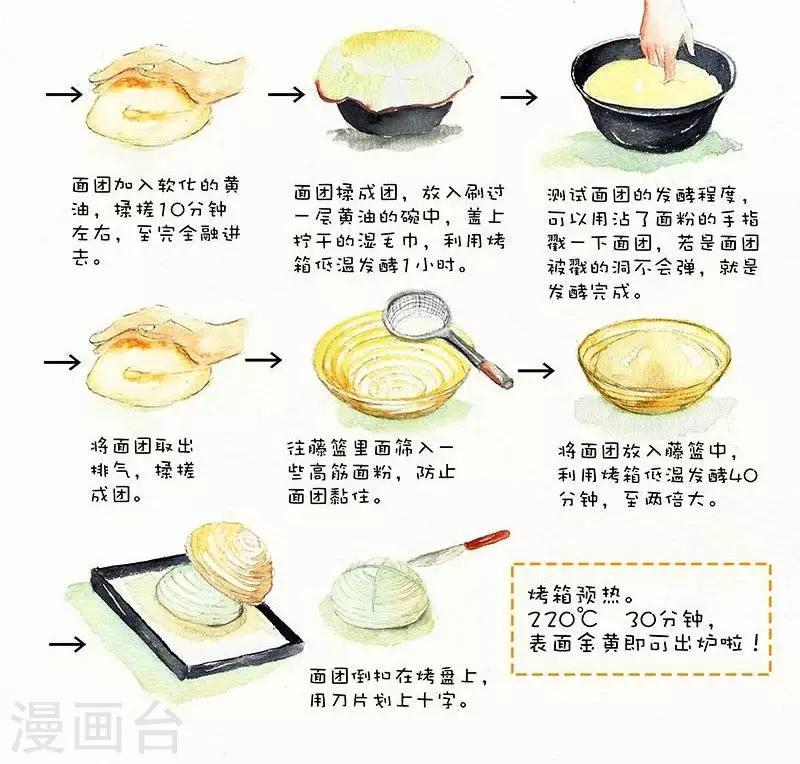 面团加入软化的黄油，揉搓10分钟左右，至完全融进去。

面团揉成团，放入刷过一层黄油的碗中，盖上拧干的湿毛巾，利用烤箱低温发酵1小时。

测试面团的发酵程度，可以用沾了面粉的手指戳一下面团，若是面团被戳的洞不会弹，就是发酵完成。

将面团取出排气，揉搓成团。

往藤篮里面筛入一些高筋面粉，防止面团黏住。

将面团放入藤篮中，利用烤箱低温发酵40分钟，至两倍大。

面团倒扣在烤盘上，用刀片划上十字。

烤箱预热。
220℃　30分钟，
表面金黄即可出炉啦！

漫画台