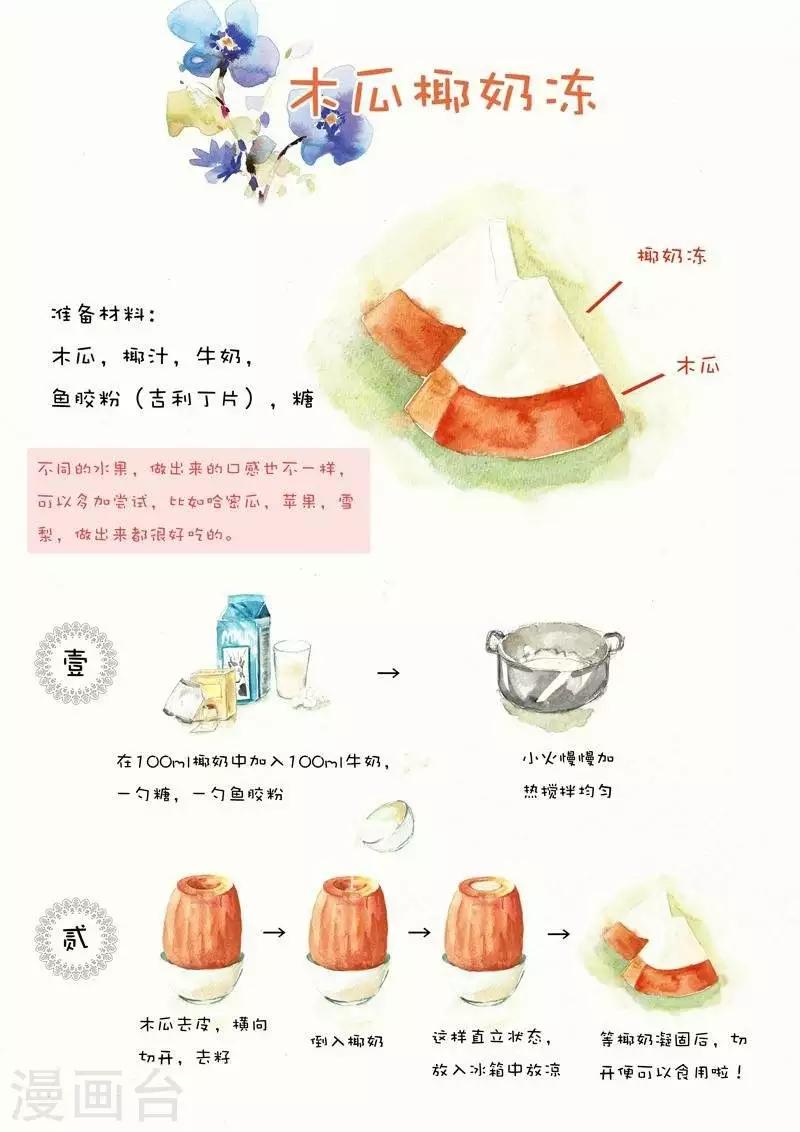 木瓜椰奶冻

椰奶冻

木瓜

准备材料：
木瓜，椰汁，牛奶，
鱼胶粉（吉利丁片），糖

不同的水果，做出来的口感也不一样，可以多加尝试，比如哈密瓜，苹果，雪梨，做出来都很好吃的。

壹

→

在100ml椰奶中加入100ml牛奶，一勺糖，一勺鱼胶粉

小火慢慢加热搅拌均匀

贰

→ → →

木瓜去皮，横向切开，去籽

倒入椰奶

这样直立状态，放入冰箱中放凉

等椰奶凝固后，切开便可以食用啦！

漫画台