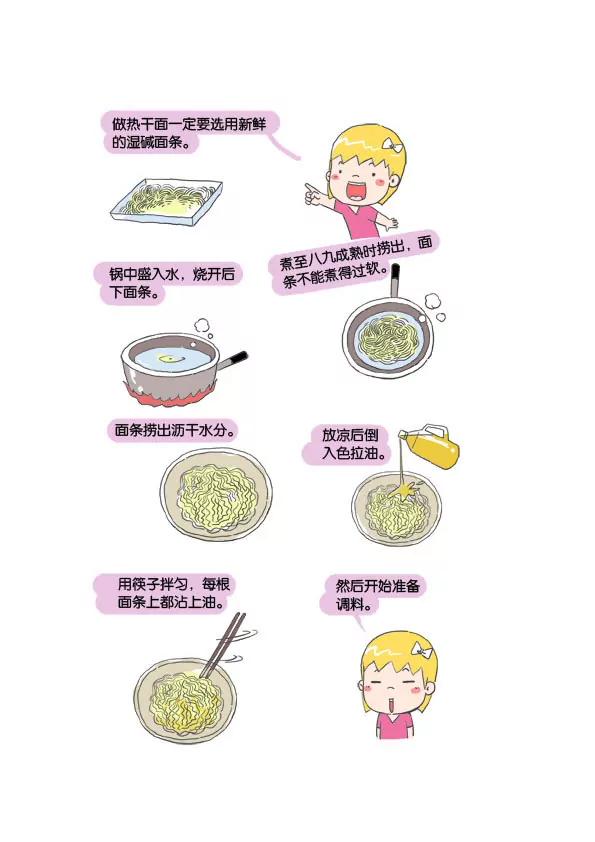 做热干面一定要选用新鲜的湿碱面条。

锅中盛入水，烧开后下面条。

煮至八九成熟时捞出，面条不能煮得过软。

面条捞出沥干水分。

放凉后倒入色拉油。

用筷子拌匀，每根面条上都沾上油。

然后开始准备调料。