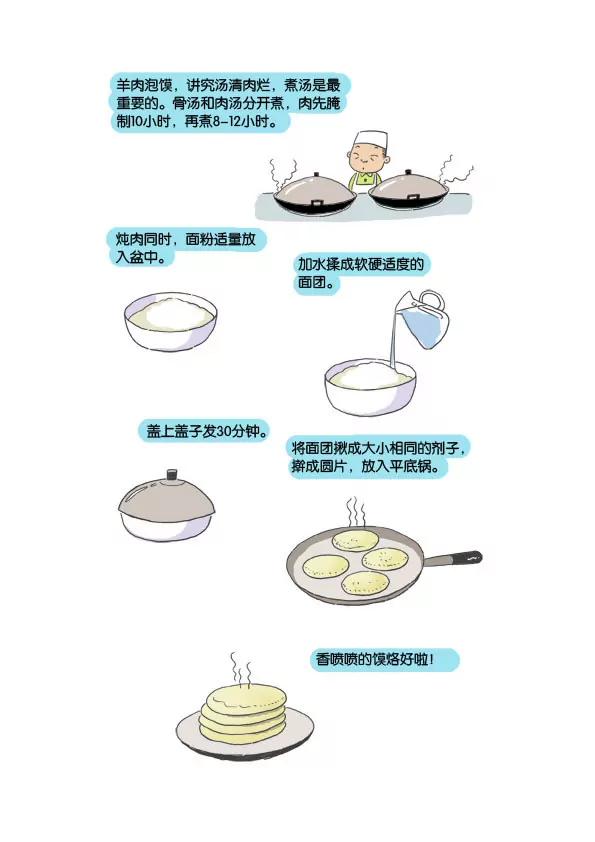 羊肉泡馍，讲究汤清肉烂，煮汤是最重要的。骨汤和肉汤分开煮，肉先腌制10小时，再煮8-12小时。

炖肉同时，面粉适量放入盆中。

加水揉成软硬适度的面团。

盖上盖子发30分钟。

将面团揪成大小相同的剂子，擀成圆片，放入平底锅。

香喷喷的馍烙好啦！