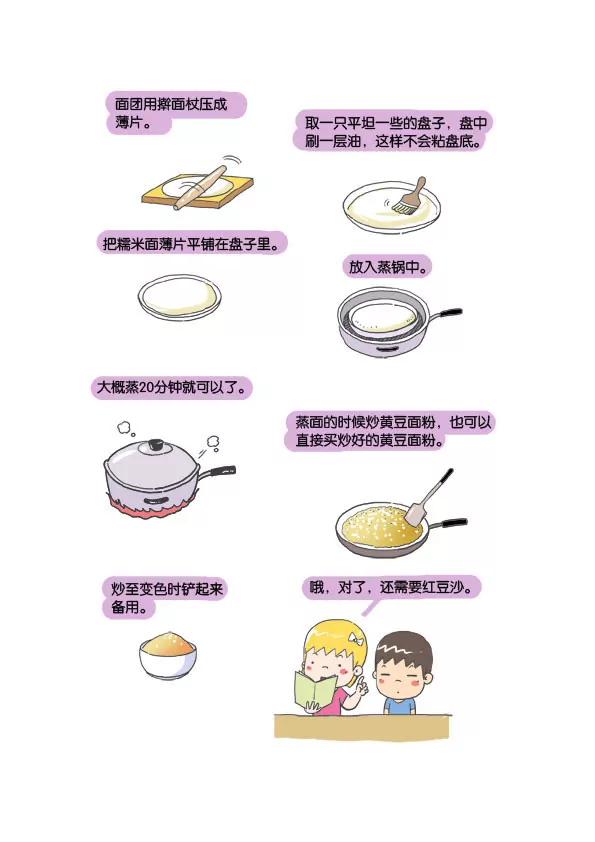 面团用擀面杖压成薄片。

取一只平坦一些的盘子，盘中刷一层油，这样不会粘盘底。

把糯米面薄片平铺在盘子里。

放入蒸锅中。

大概蒸20分钟就可以了。

蒸面的时候炒黄豆面粉，也可以直接买炒好的黄豆面粉。

炒至变色时铲起来备用。

哦，对了，还需要红豆沙。