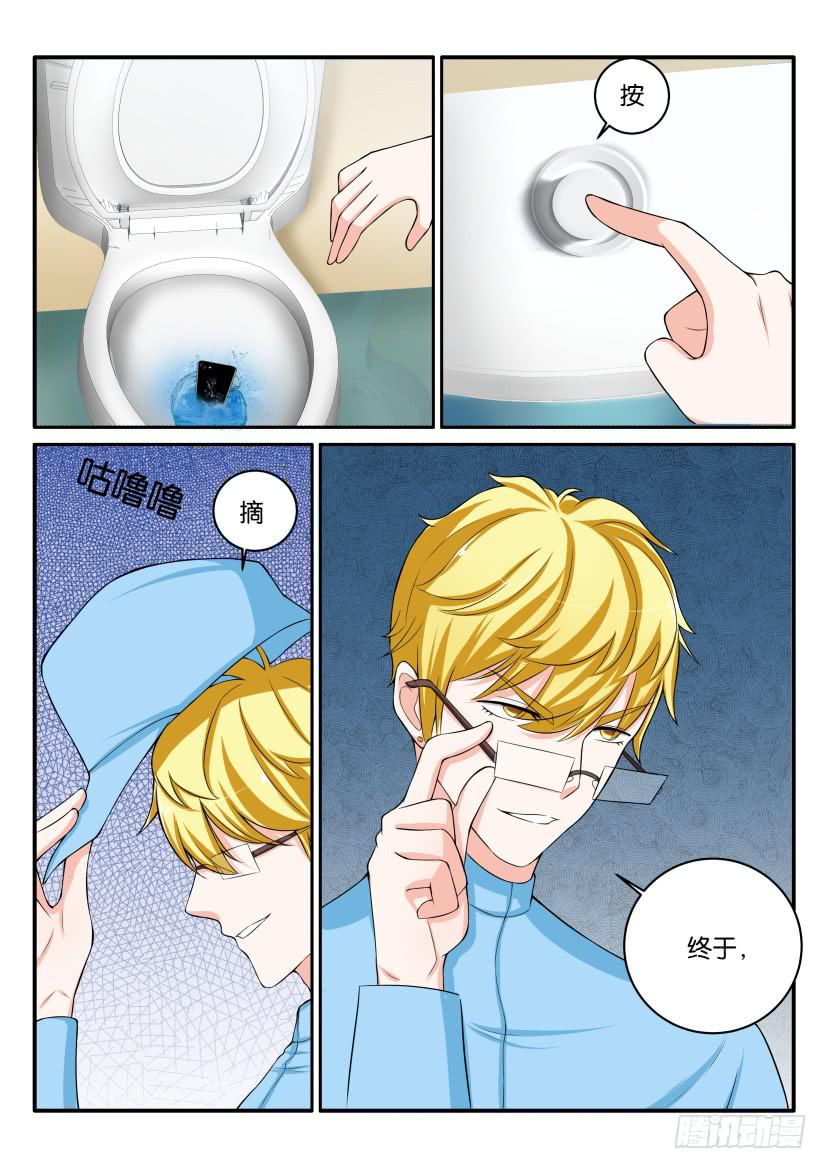 按

咕噜噜

摘

终于，

腾讯动漫