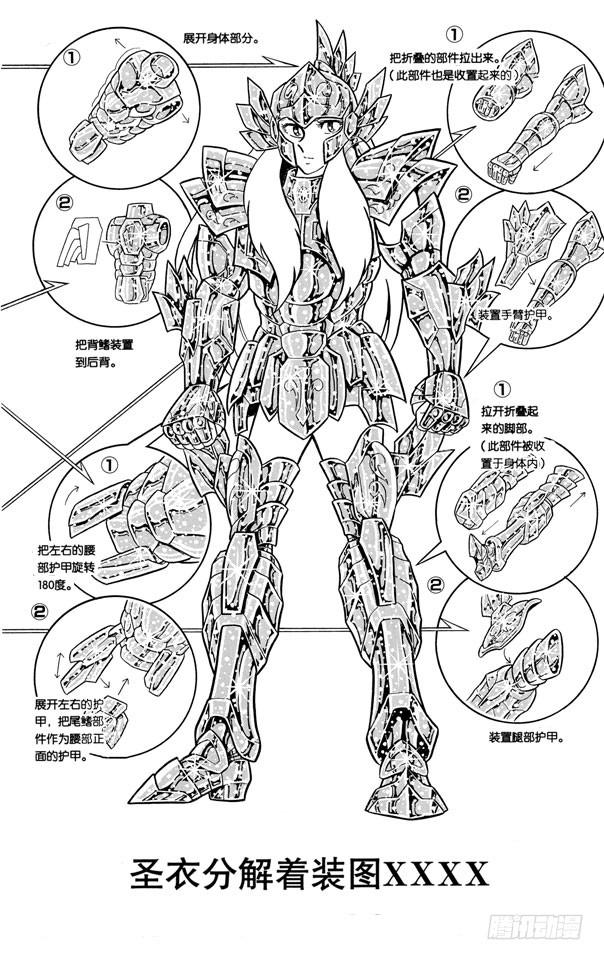 ①

展开身体部分。

②

把背鳍装置到后背。

①

把左右的腰部护甲旋转180度。

②

展开左右的护甲，把尾鳍部件作为腰部正面的护甲。

①

把折叠的部件拉出来。（此部件也是收置起来的）

②

装置手臂护甲。

①

拉开折叠起来的脚部。（此部件被收置于身体内）

②

装置腿部护甲。

圣衣分解着装图XXXX

腾讯动漫