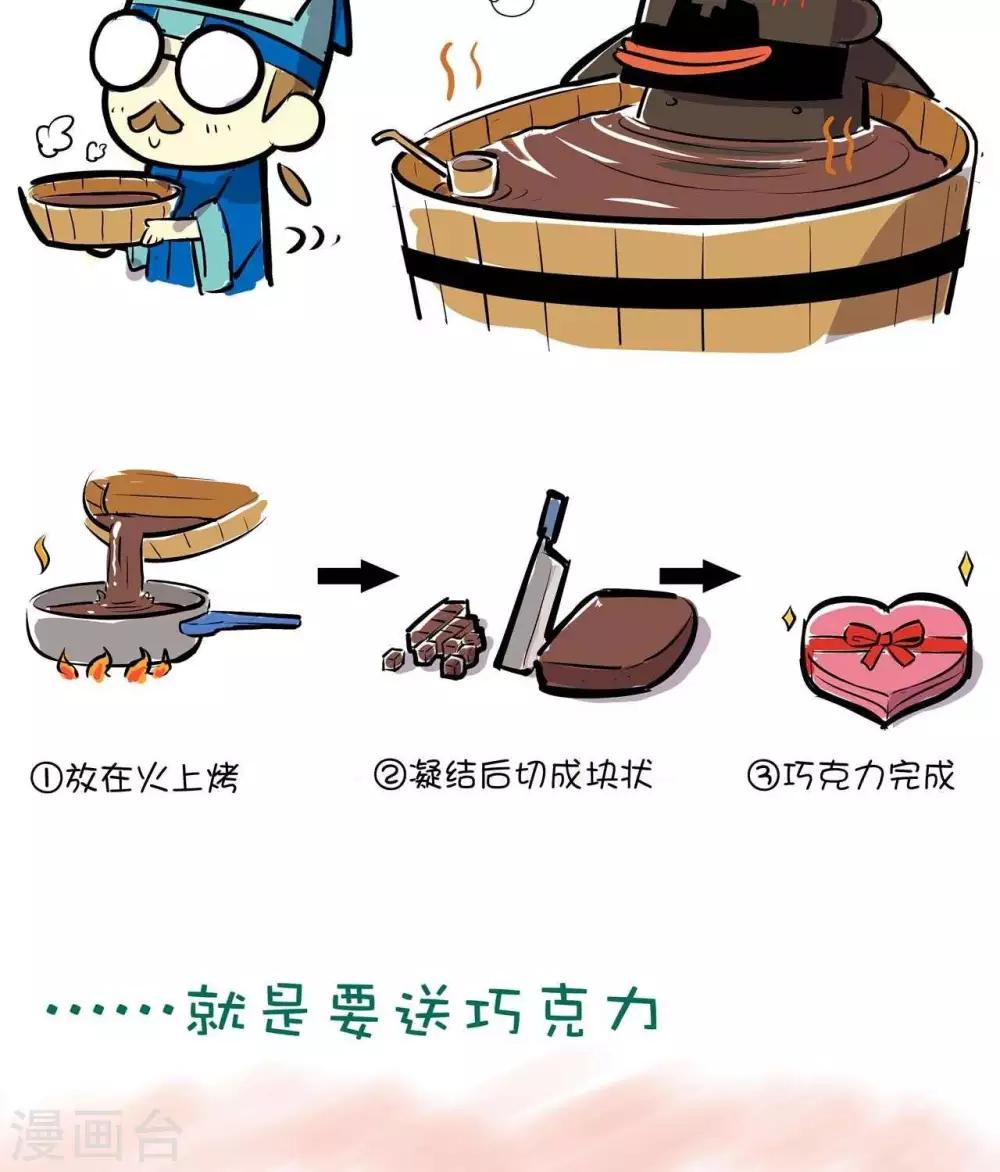 ①放在火上烤

②凝结后切成块状

③巧克力完成

……就是要送巧克力

漫画台