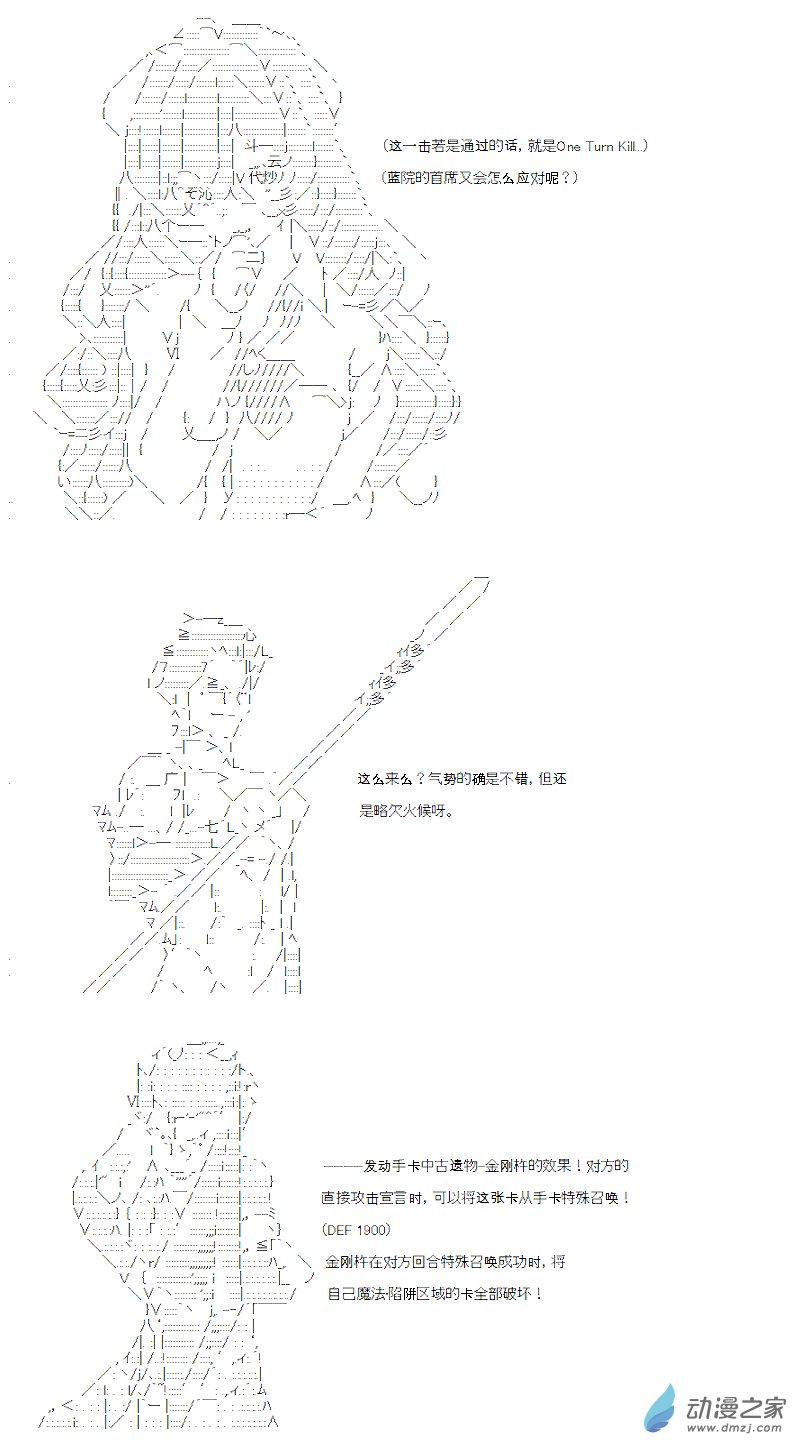 （这一击若是通过的话，就是One Turn Kill...）
（蓝院的首席又会怎么应对呢？）

这么来么？气势的确是不错，但还是略欠火候呀。

———发动手卡中古遗物-金刚杵的效果！对方的直接攻击宣言时，可以将这张卡从手卡特殊召唤！
(DEF 1900)
金刚杵在对方回合特殊召唤成功时，将自己魔法·陷阱区域的卡全部破坏！

动漫之家
www.dmzj.com