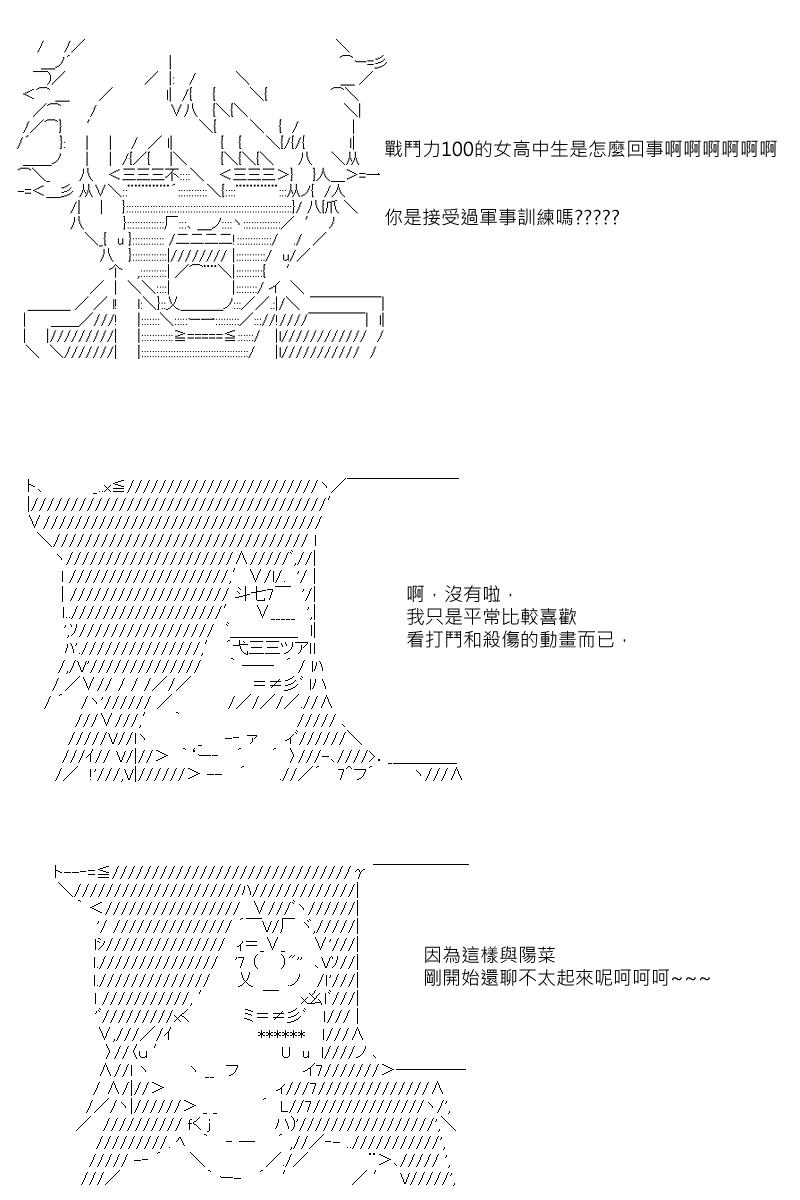 戰鬥力100的女高中生是怎麼回事啊啊啊啊啊啊

你是接受過軍事訓練嗎?????

啊，沒有啦，
我只是平常比較喜歡
看打鬥和殺傷的動畫而已，

因為這樣與陽菜
剛開始還聊不太起來呢呵呵呵~~~