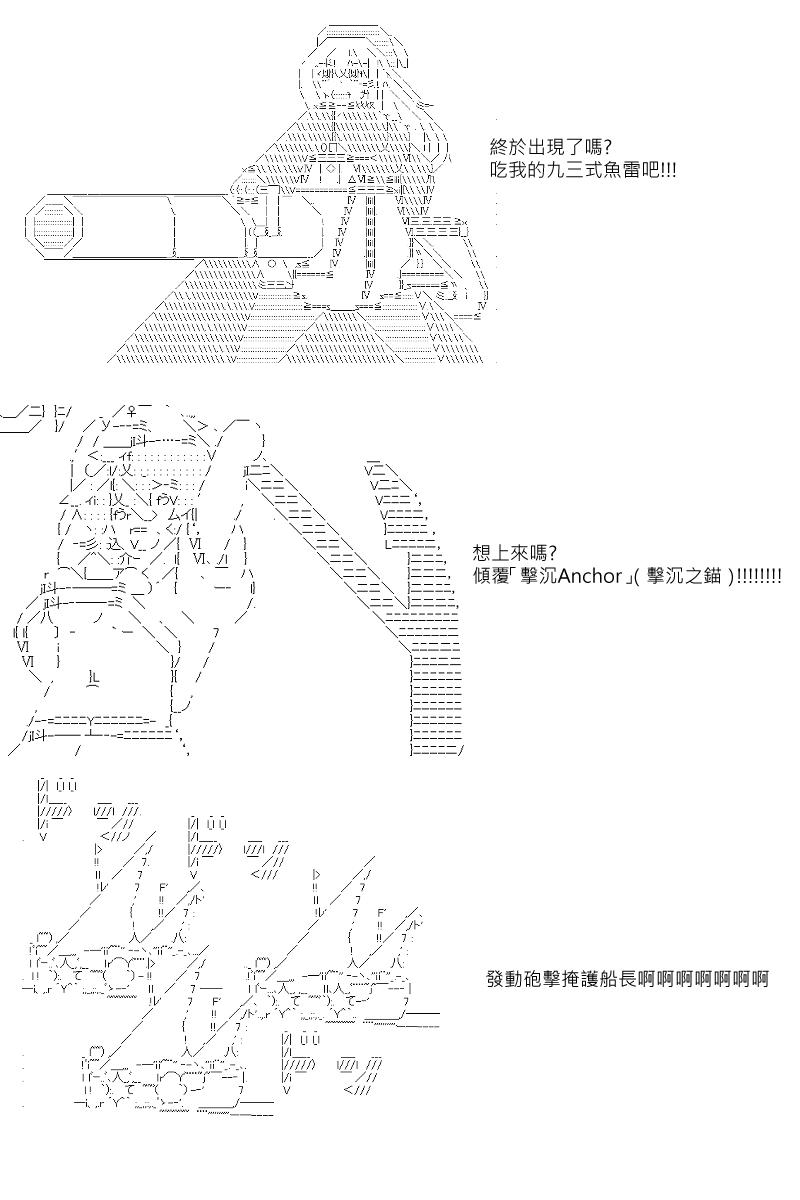 終於出現了嗎?
吃我的九三式魚雷吧!!!

想上來嗎?
傾覆「擊沉Anchor」( 擊沉之錨 )!!!!!!!!

發動砲擊掩護船長啊啊啊啊啊啊啊