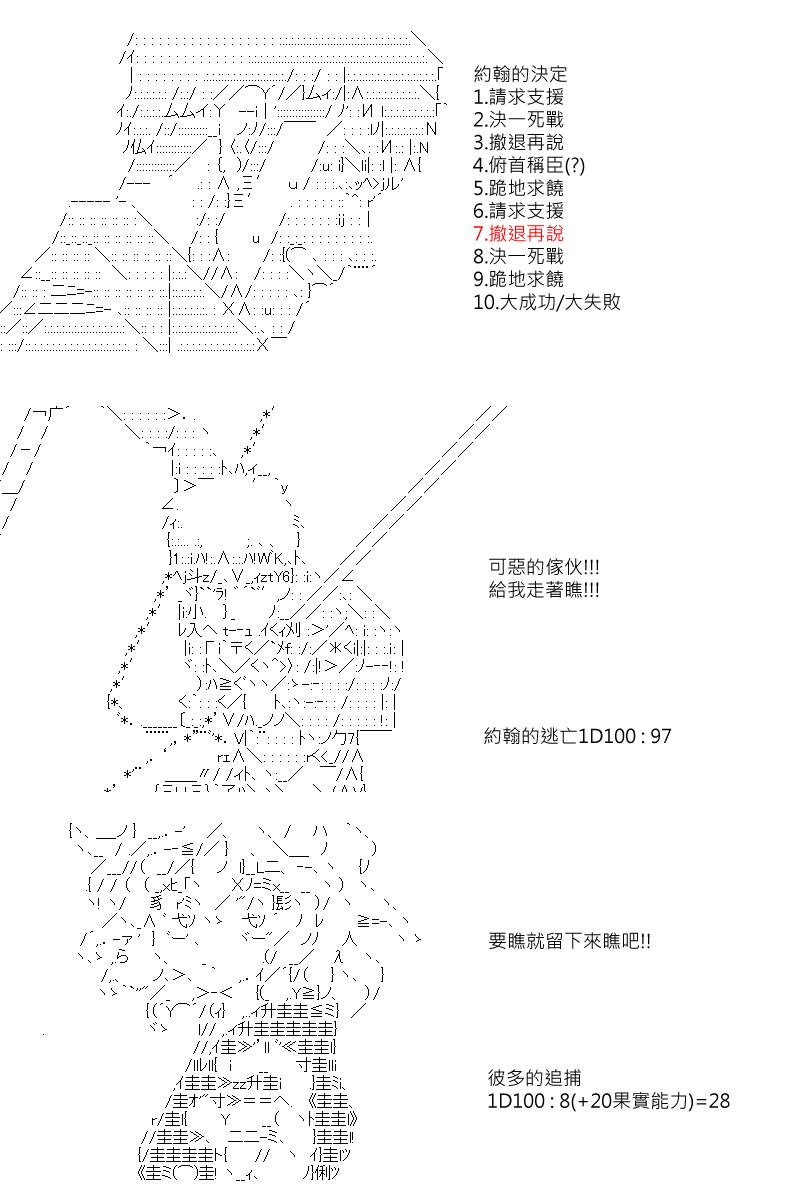 約翰的決定
1.請求支援
2.決一死戰
3.撤退再說
4.俯首稱臣(?)
5.跪地求饒
6.請求支援
7.撤退再說
8.決一死戰
9.跪地求饒
10.大成功/大失敗

可惡的傢伙!!!
給我走著瞧!!!

約翰的逃亡1D100 : 97

要瞧就留下來瞧吧!!

彼多的追捕
1D100 : 8(+20果實能力)=28