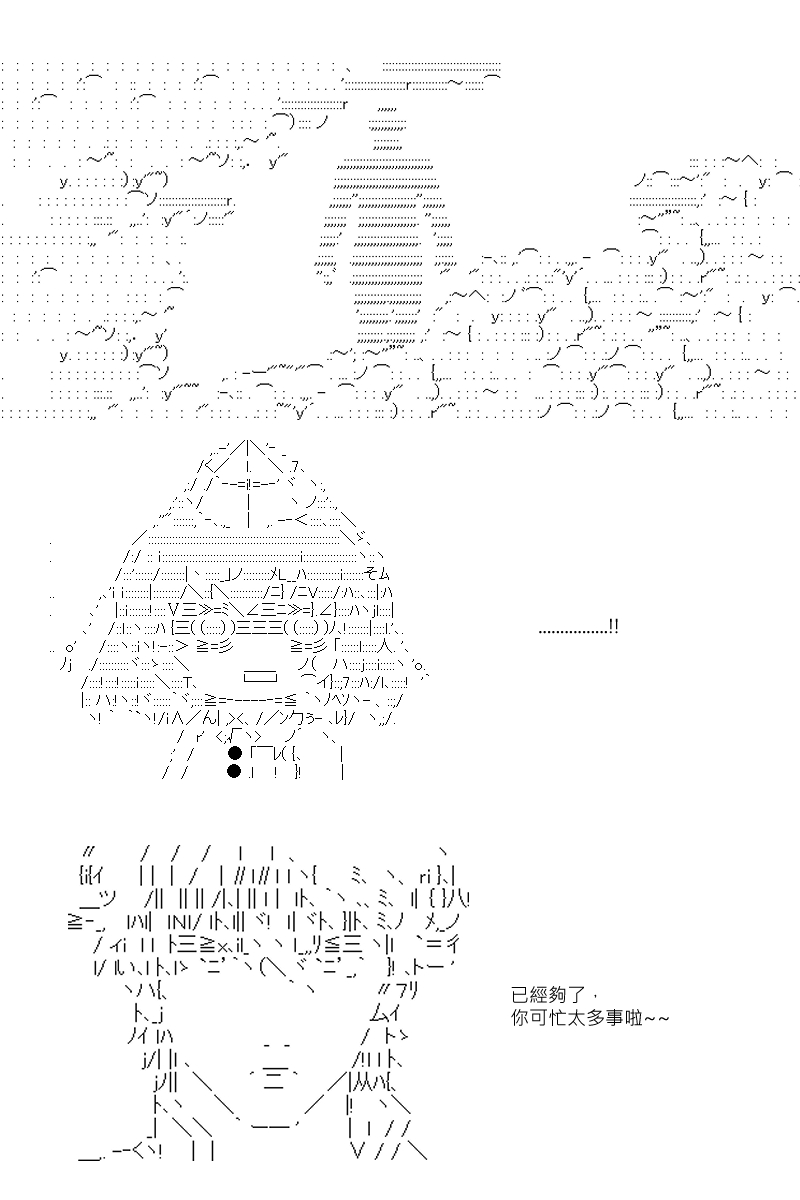 ……………!!

已經夠了，
你可忙太多事啦~~