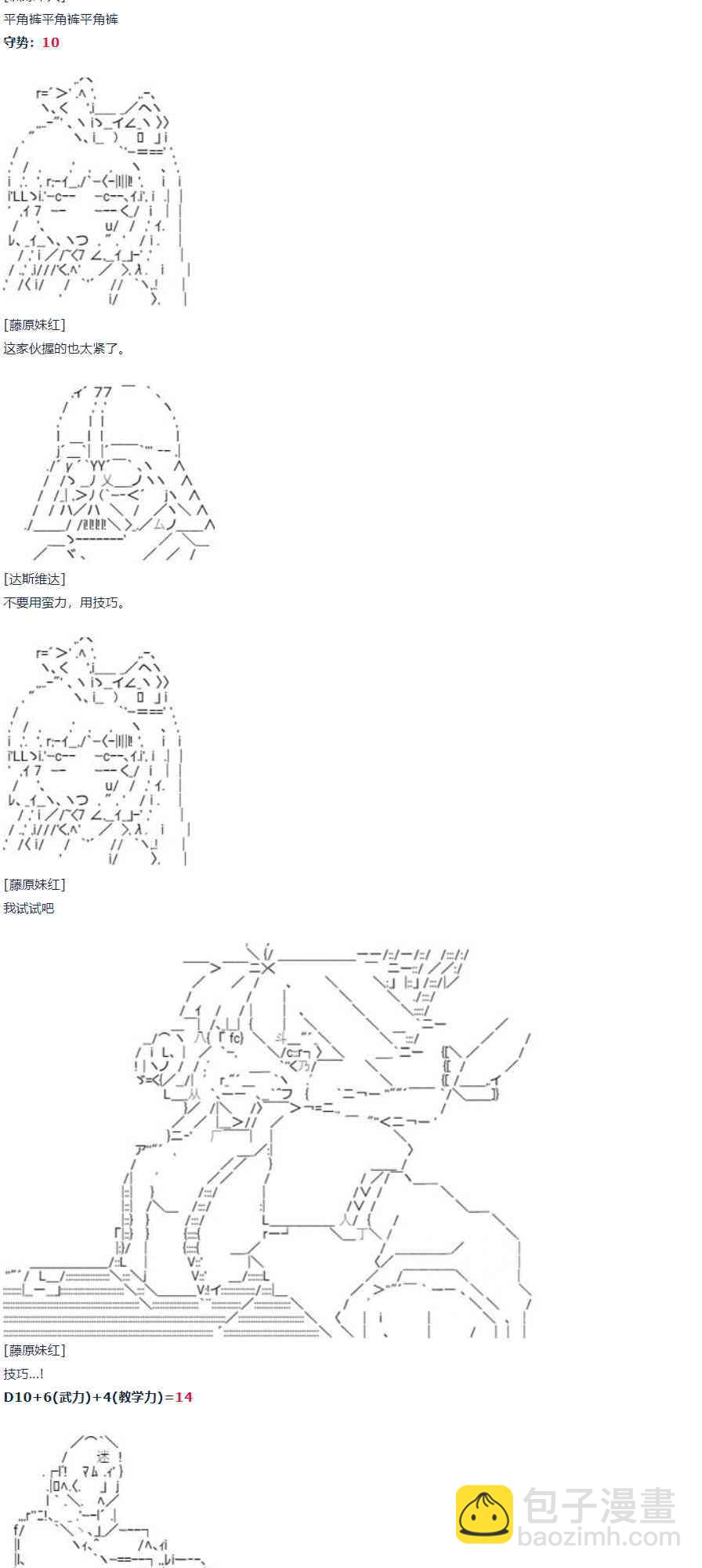 平角裤平角裤平角裤
守势：10

[藤原妹红]
这家伙握的也太紧了。

[达斯维达]
不要用蛮力，用技巧。

[藤原妹红]
我试试吧

[藤原妹红]
技巧...!
D10+6(武力)+4(教学力)=14

包子漫畫
baozimh.com