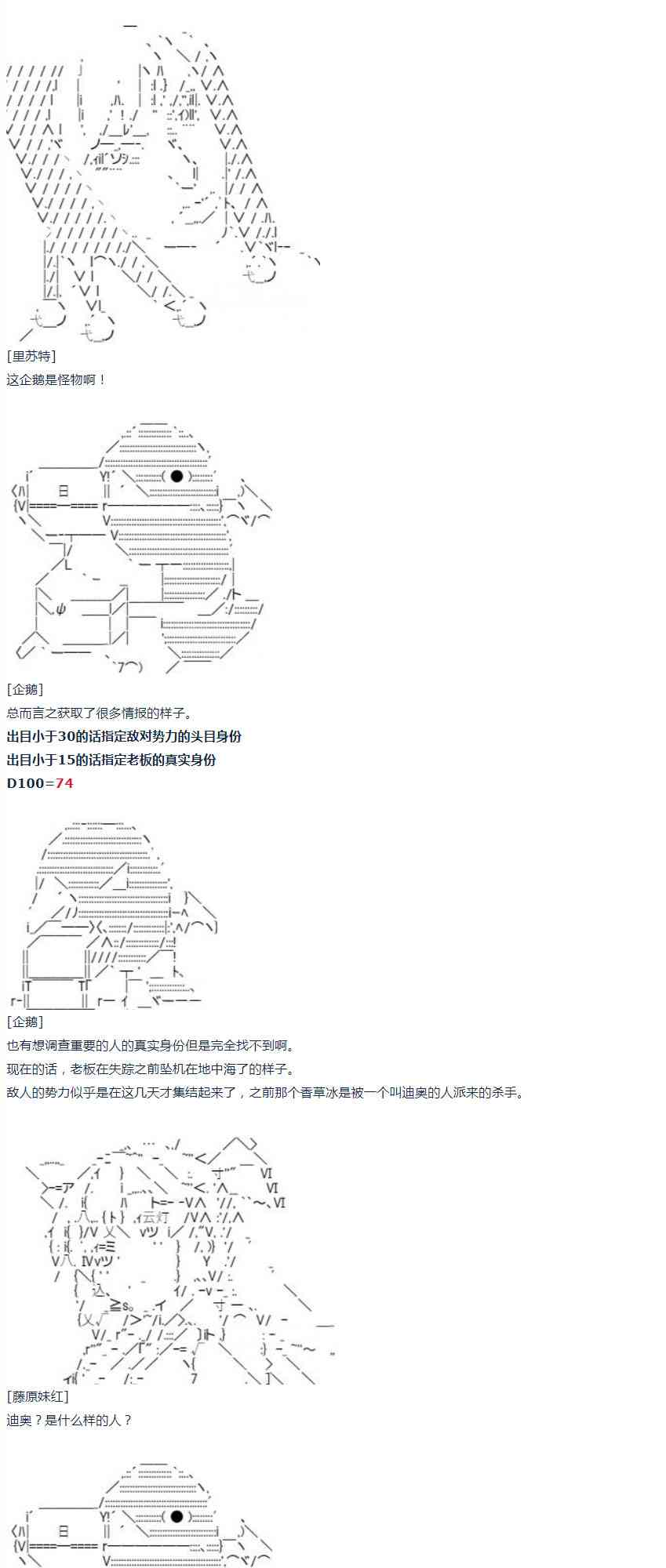 [里苏特]
这企鹅是怪物啊！

[企鹅]
总而言之获取了很多情报的样子。
出目小于30的话指定敌对势力的头目身份
出目小于15的话指定老板的真实身份
D100=74

[企鹅]
也有想调查重要的人的真实身份但是完全找不到啊。
现在的话，老板在失踪之前坠机在地中海了的样子。
敌人的势力似乎是在这几天才集结起来了，之前那个香草冰是被一个叫迪奥的人派来的杀手。

[藤原妹红]
迪奥？是什么样的人？