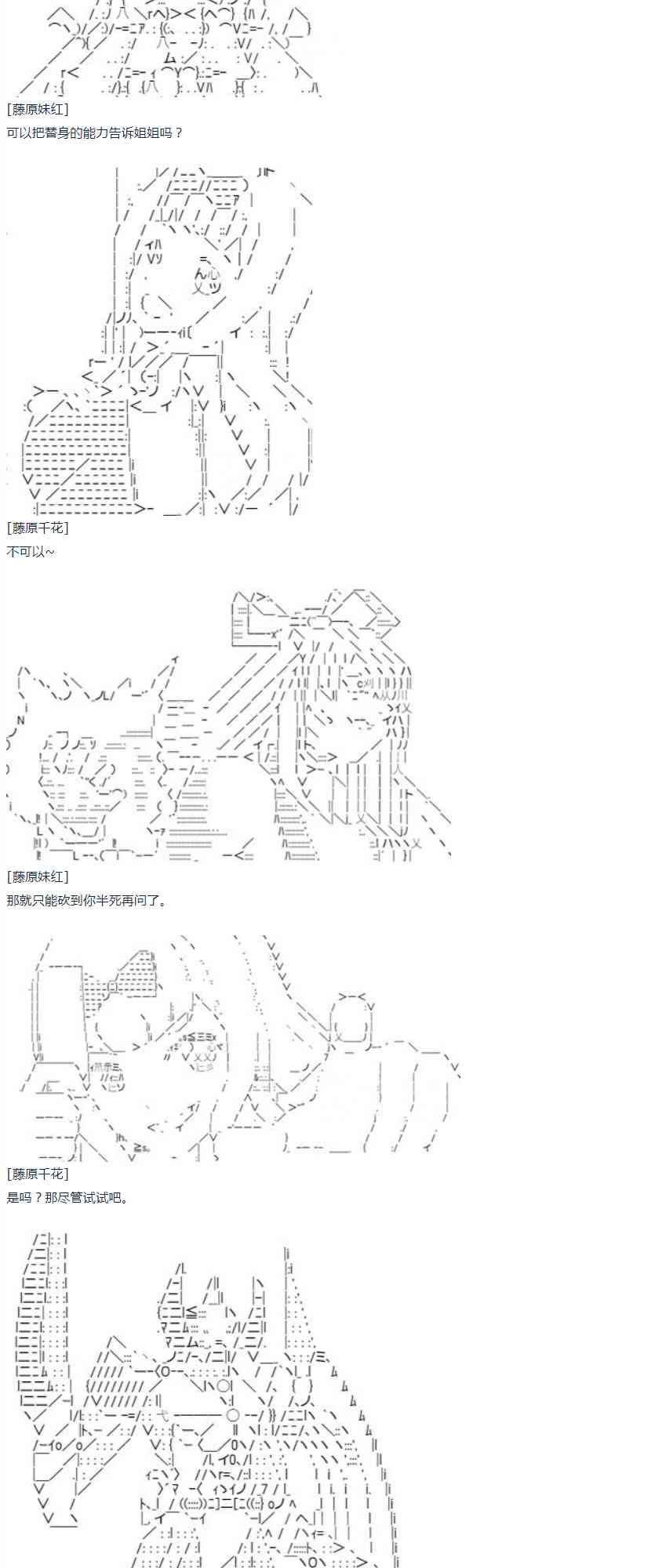 [藤原妹红]
可以把替身的能力告诉姐姐吗？

[藤原千花]
不可以~

[藤原妹红]
那就只能砍到你半死再问了。

[藤原千花]
是吗？那尽管试试吧。