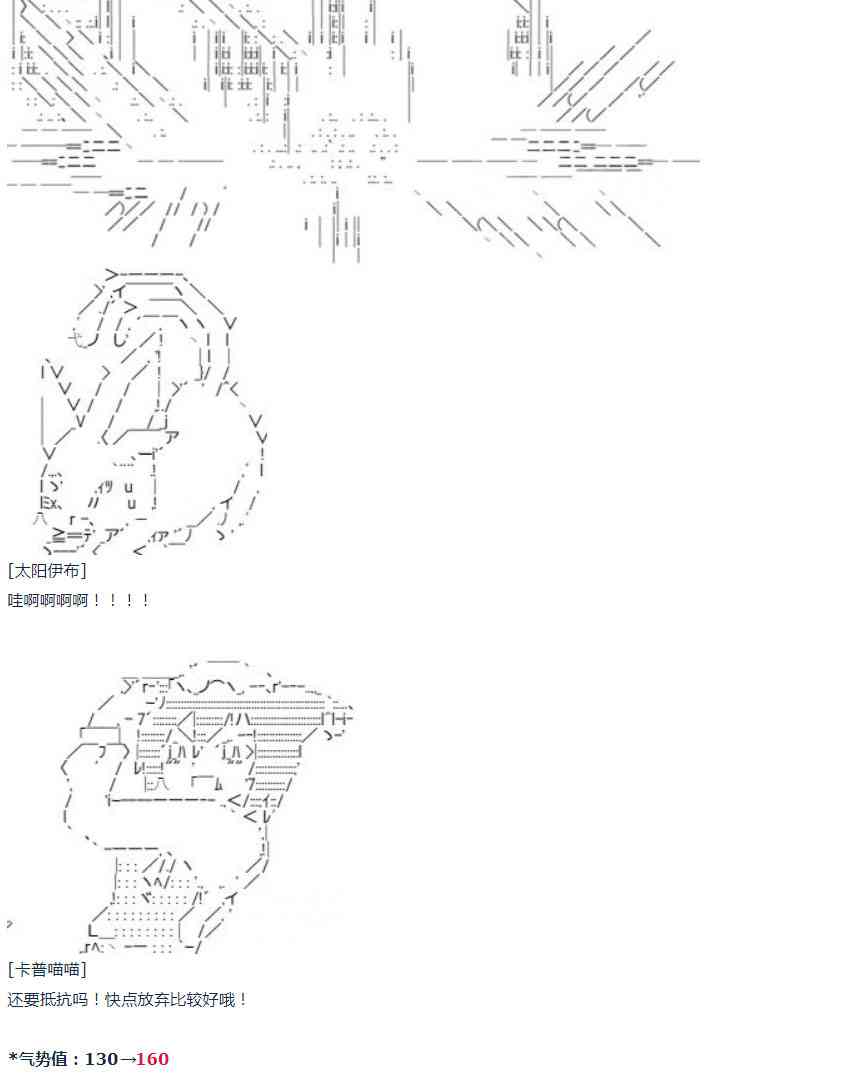 [太阳伊布]
哇啊啊啊啊！！！！

[卡普喵喵]
还要抵抗吗！快点放弃比较好哦！

*气势值：130→160