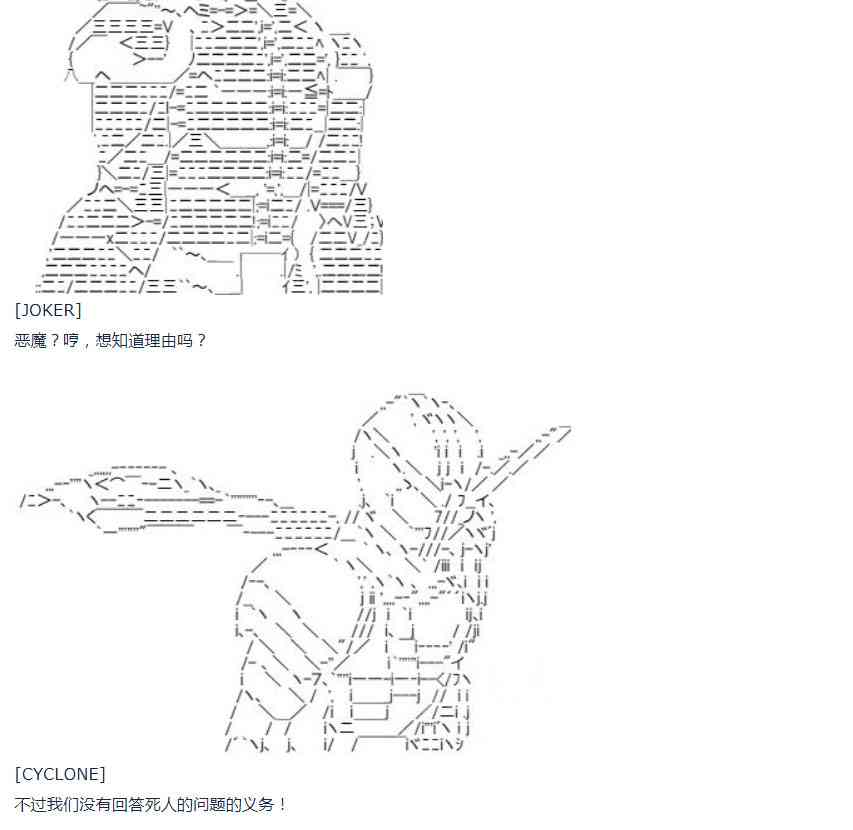 [JOKER]
恶魔？哼，想知道理由吗？

[CYCLONE]
不过我们没有回答死人的问题的义务！