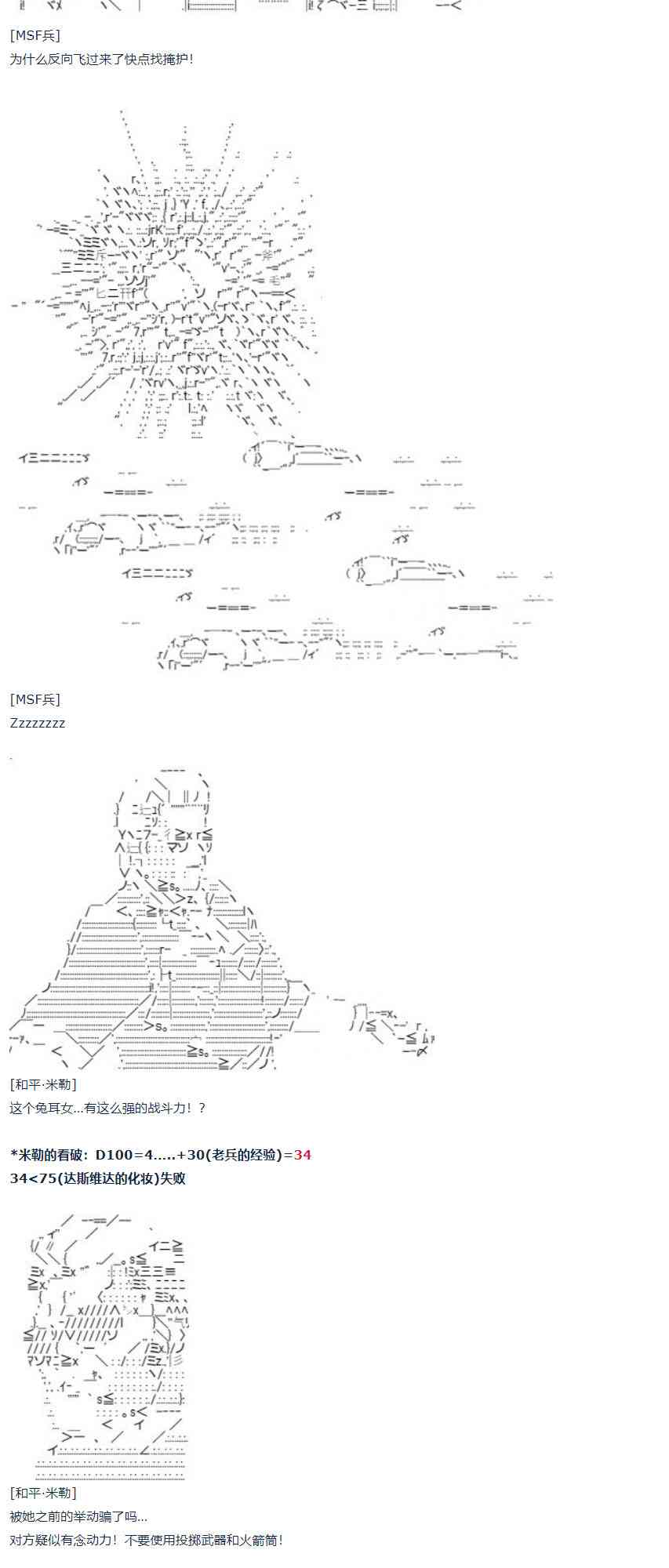 [MSF兵]
为什么反向飞过来了快点找掩护！

[MSF兵]
Zzzzzzzz

[和平·米勒]
这个兔耳女...有这么强的战斗力！？

*米勒的看破：D100=4.....+30(老兵的经验)=34
34<75(达斯维达的化妆)失败

[和平·米勒]
被她之前的举动骗了吗...
对方疑似有念动力！不要使用投掷武器和火箭筒！