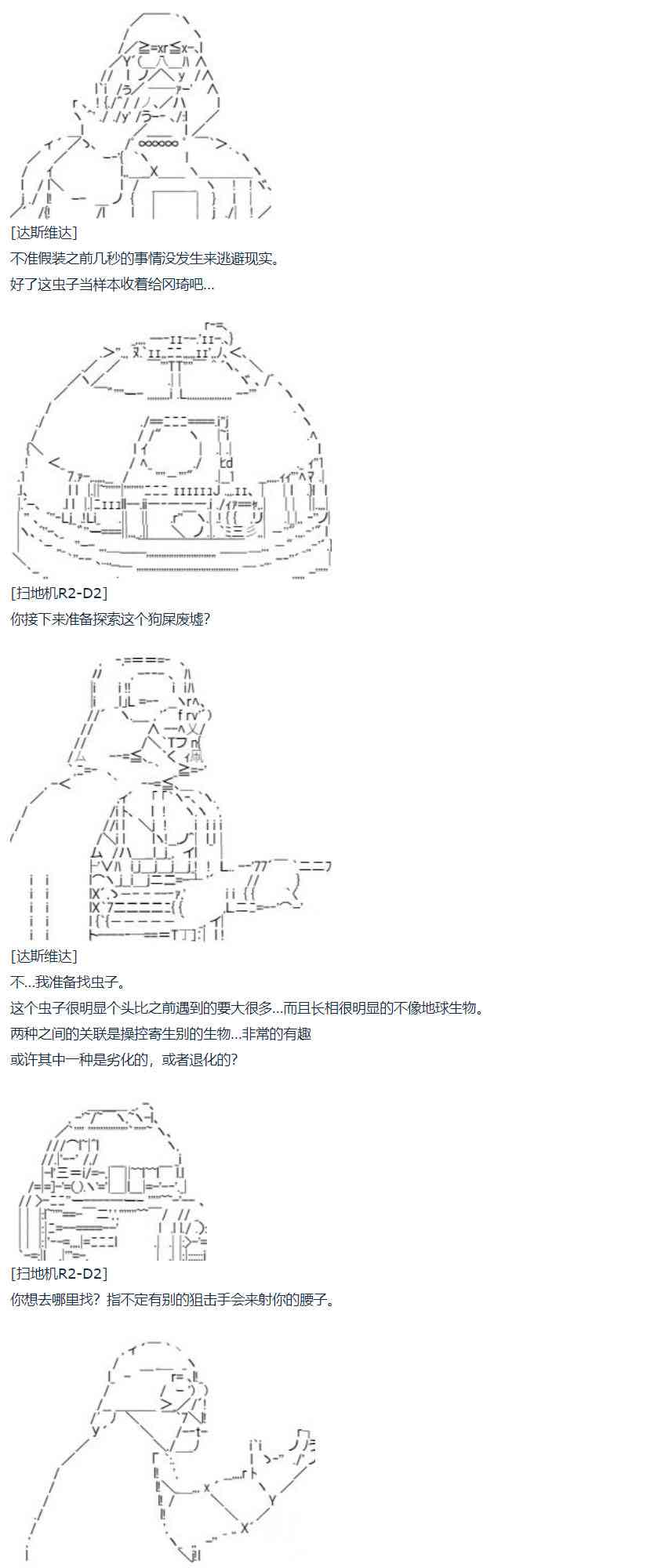 [达斯维达]
不准假装之前几秒的事情没发生来逃避现实。
好了这虫子当样本收着给冈琦吧...

[扫地机R2-D2]
你接下来准备探索这个狗屎废墟?

[达斯维达]
不...我准备找虫子。
这个虫子很明显个头比之前遇到的要大很多...而且长相很明显的不像地球生物。
两种之间的关联是操控寄生别的生物...非常的有趣
或许其中一种是劣化的，或者退化的?

[扫地机R2-D2]
你想去哪里找？指不定有别的狙击手会来射你的腰子。