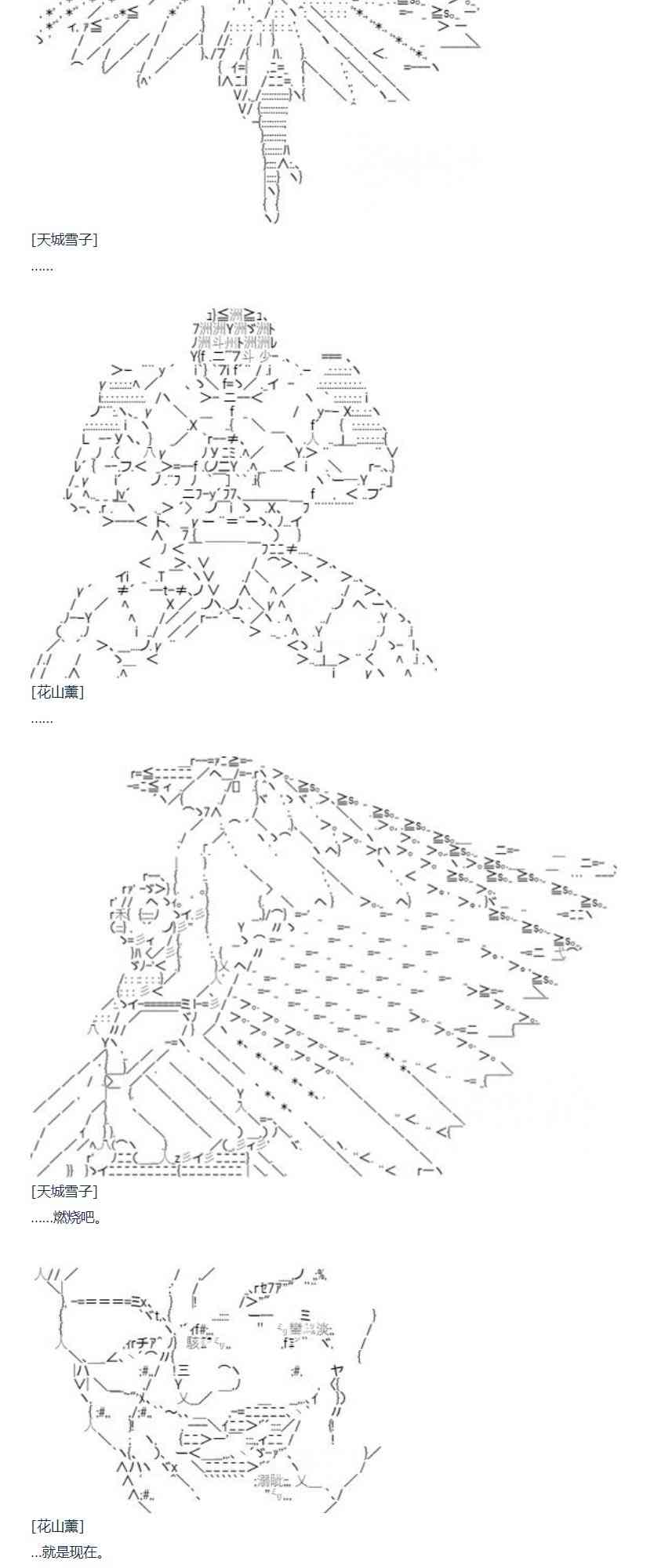 [天城雪子]
……

[花山薰]
……

[天城雪子]
……燃烧吧。

[花山薰]
…就是现在。