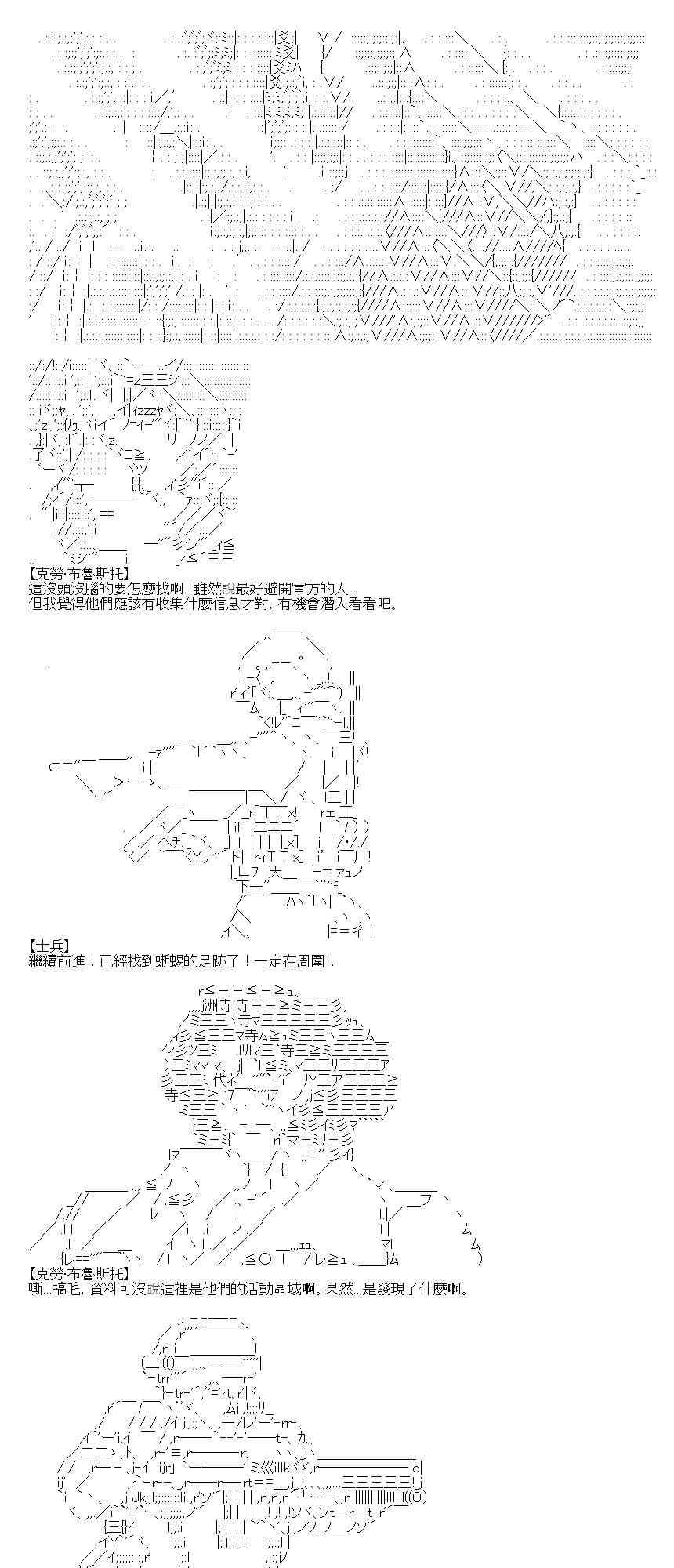 【克勞·布魯斯托】
這沒頭沒腦的要怎麼找啊…雖然說最好避開軍方的人…
但我覺得他們應該有收集什麼信息才對，有機會潛入看看吧。

【士兵】
繼續前進！已經找到蜥蜴的足跡了！一定在周圍！

【克勞·布魯斯托】
嘶…搞毛，資料可沒說這裡是他們的活動區域啊。果然…是發現了什麼啊。