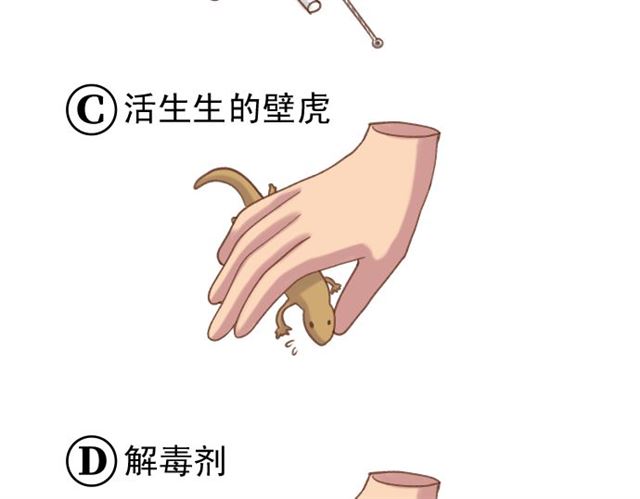 Ⓒ 活生生的壁虎

Ⓓ 解毒剂