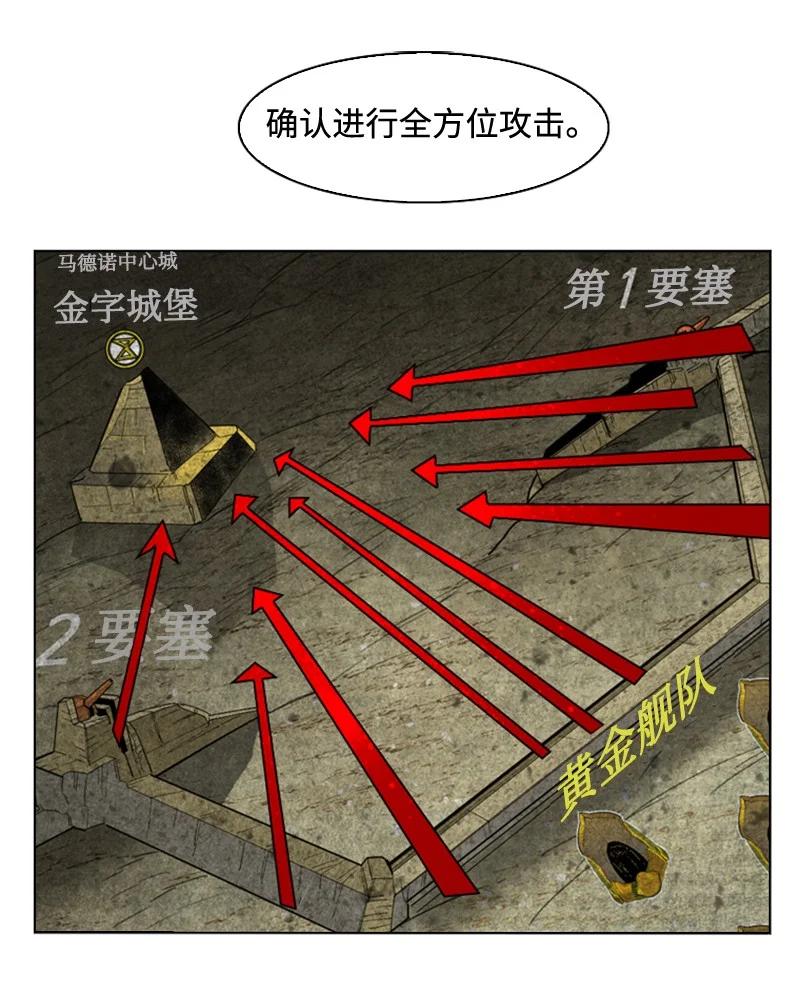 确认进行全方位攻击。

马德诺中心城
金字城堡

第1要塞

2要塞

黄金舰队