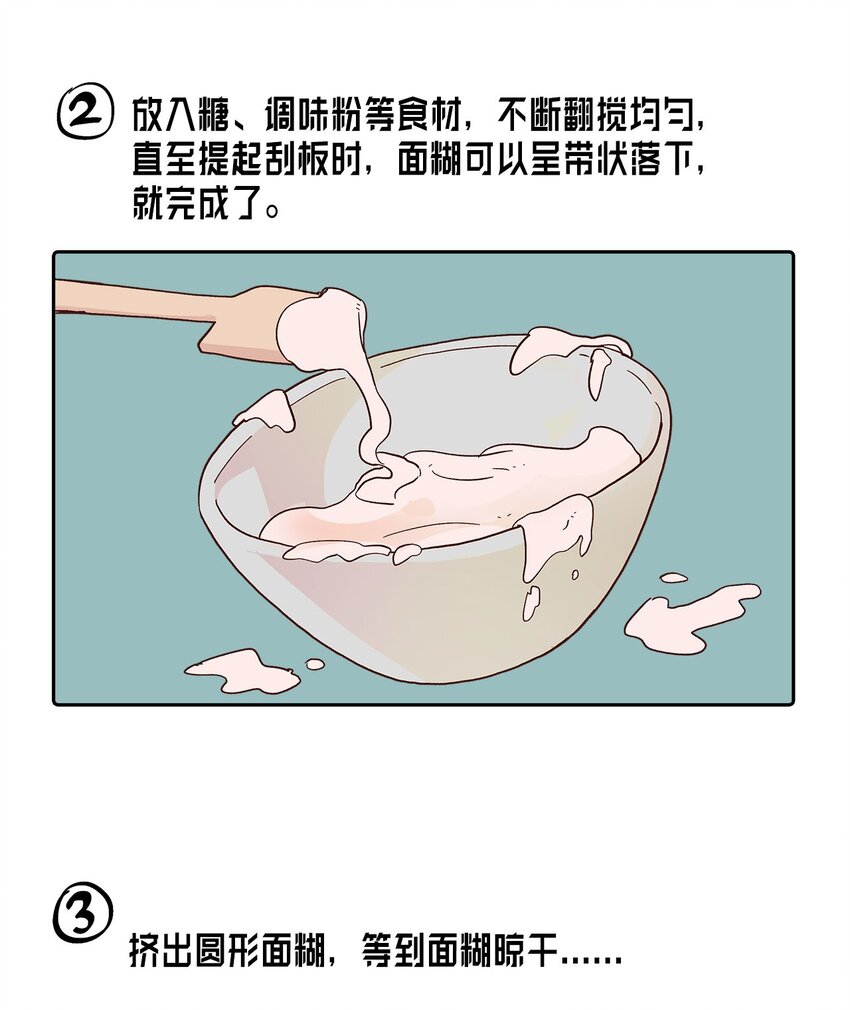 ② 放入糖、调味粉等食材，不断翻搅均匀，直至提起刮板时，面糊可以呈带状落下，就完成了。

③ 挤出圆形面糊，等到面糊晾干……