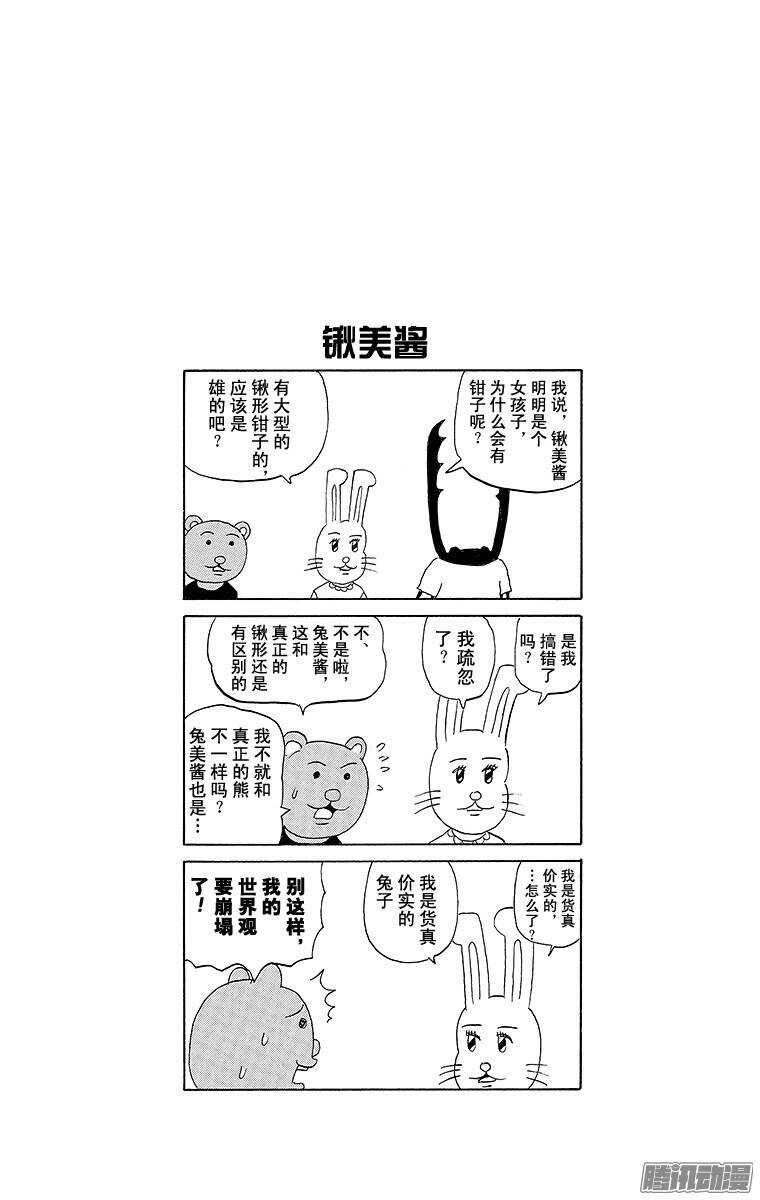 锹美酱

我说，锹美酱明明是个女孩子，为什么会有钳子呢？

有大型的锹形钳子的，应该是雄的吧？

是我搞错了吗？

我疏忽了？

不、不是啦，兔美酱，这和真正的锹形还是有区别的

我不就和真正的熊不一样吗？兔美酱也是…

我是货真价实的，…怎么了？

我是货真价实的兔子

别这样，我的世界观要崩塌了！

腾讯动漫