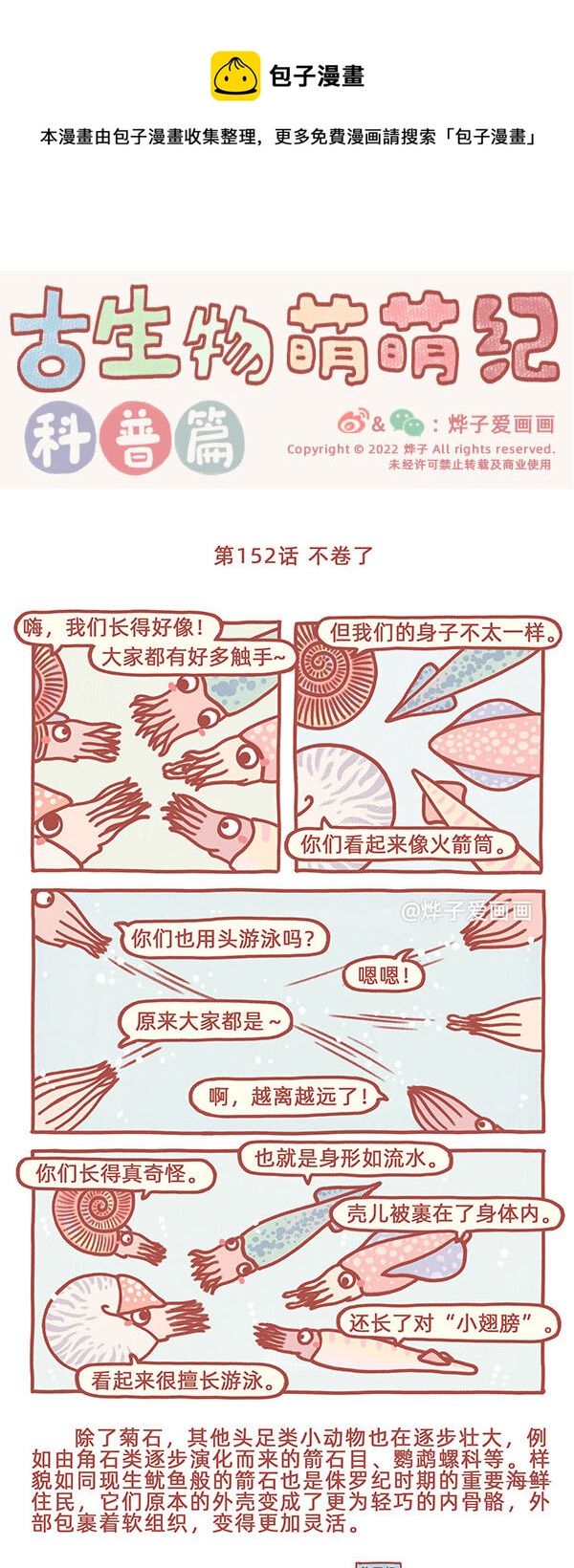 包子漫畫

本漫畫由包子漫畫收集整理，更多免費漫画請搜索「包子漫畫」

古生物萌萌纪

科普篇

&：烨子爱画画

Copyright © 2022 烨子 All rights reserved.
未经许可禁止转载及商业使用

第152话 不卷了

嗨，我们长得好像！

大家都有好多触手~

但我们的身子不太一样。

你们看起来像火箭筒。

@烨子爱画画

你们也用头游泳吗？

嗯嗯！

原来大家都是~

啊，越离越远了！

你们长得真奇怪。

也就是身形如流水。

壳儿被裹在了身体内。

还长了对“小翅膀”。

看起来很擅长游泳。

除了菊石，其他头足类小动物也在逐步壮大，例如由角石类逐步演化而来的箭石目、鹦鹉螺科等。样貌如同现生鱿鱼般的箭石也是侏罗纪时期的重要海鲜住民，它们原本的外壳变成了更为轻巧的内骨骼，外部包裹着软组织，变得更加灵活。