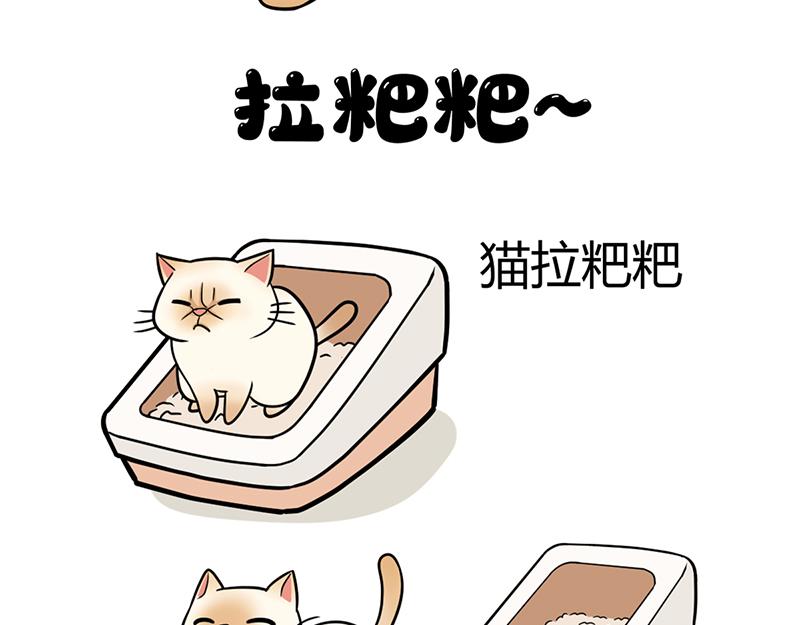 拉粑粑~

猫拉粑粑