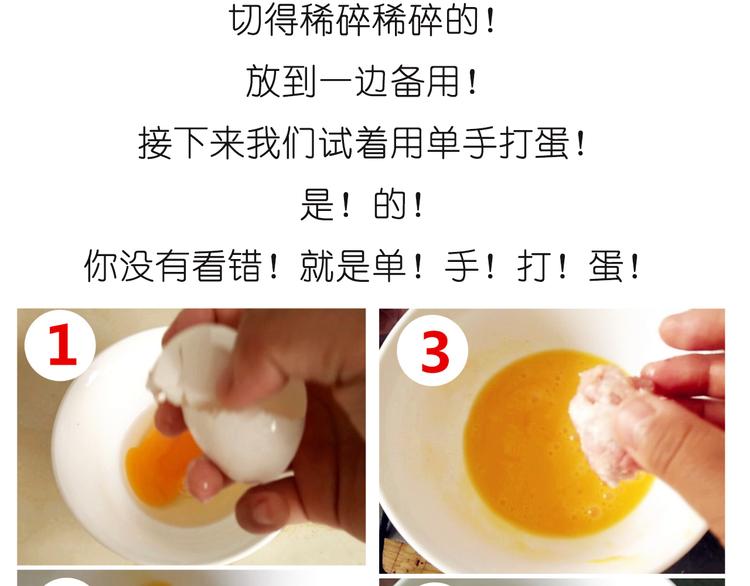 切得稀碎稀碎的！

放到一边备用！

接下来我们试着用单手打蛋！

是！的！

你没有看错！就是单！手！打！蛋！

1

3