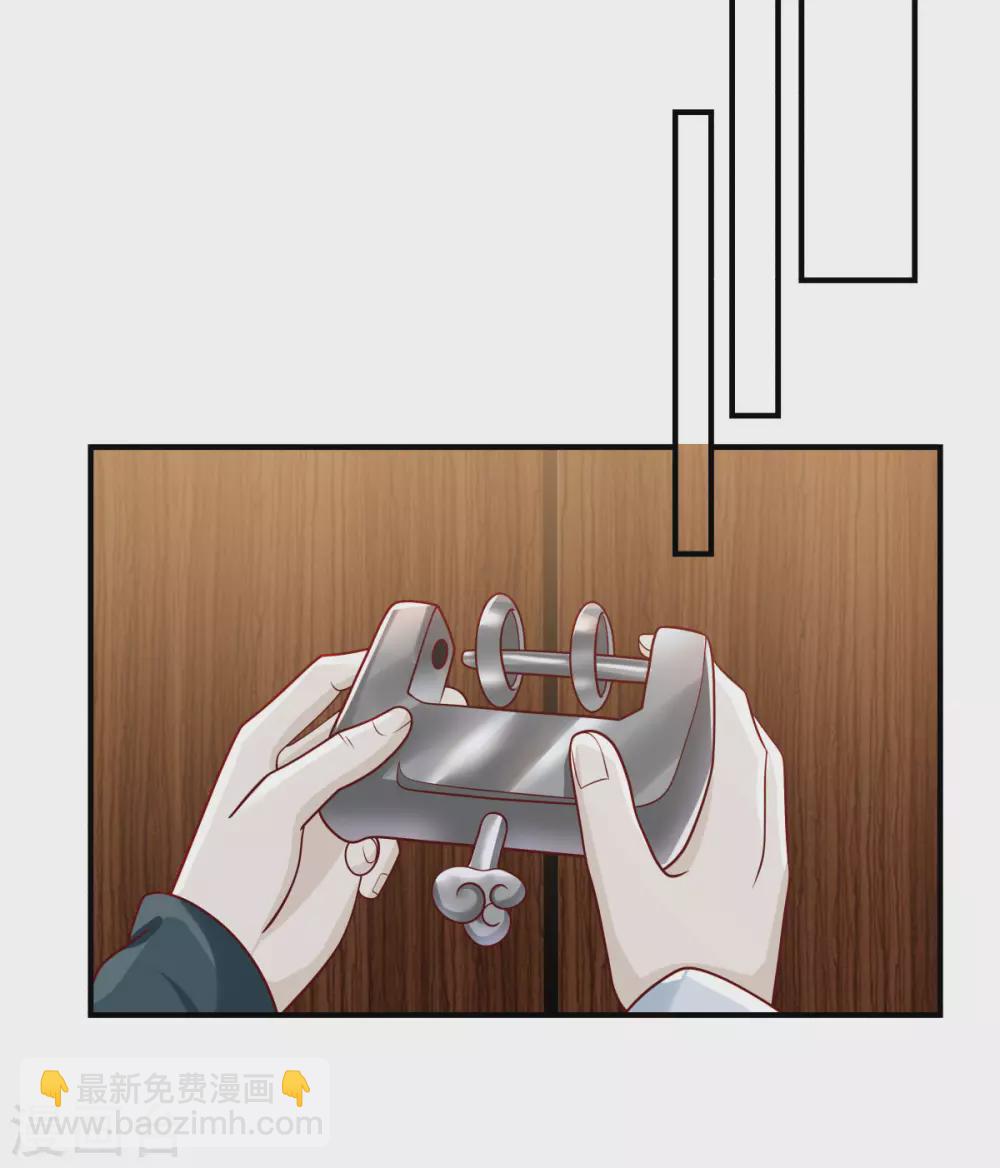 👇最新免费漫画👇
www.baozimh.com