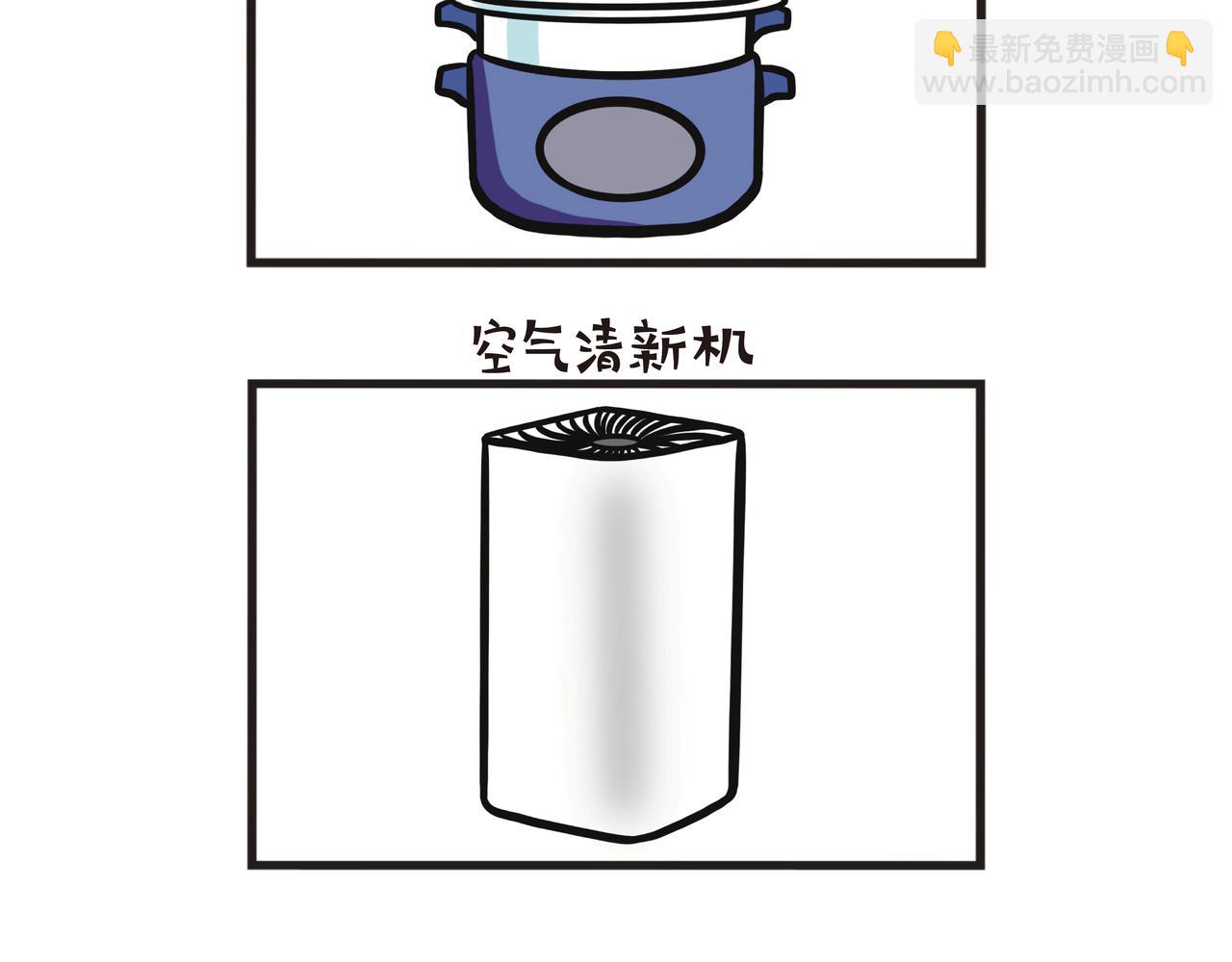 👇最新免费漫画👇
www.baozimh.com

空气清新机