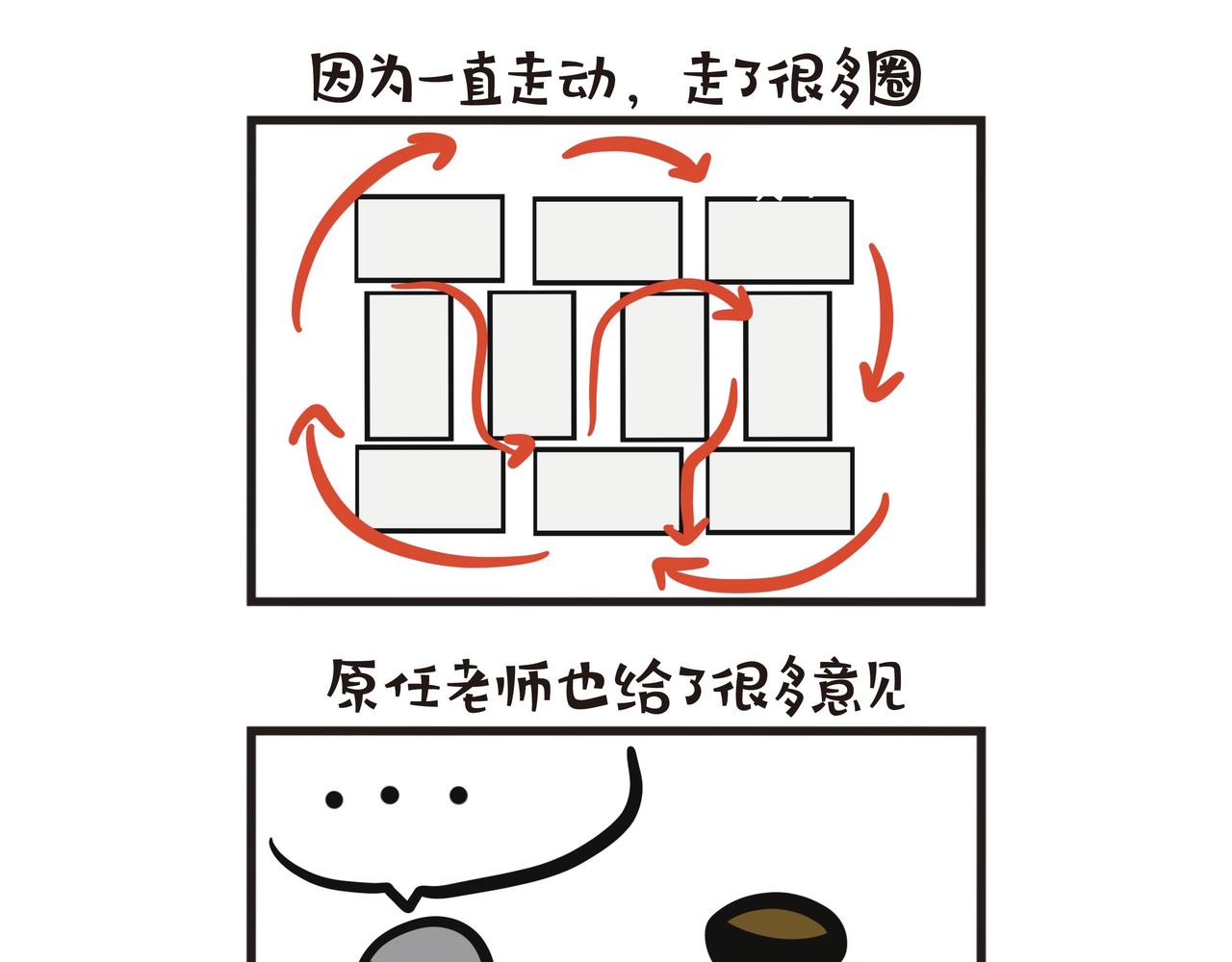 因为一直走动，走了很多圈

原任老师也给了很多意见

...