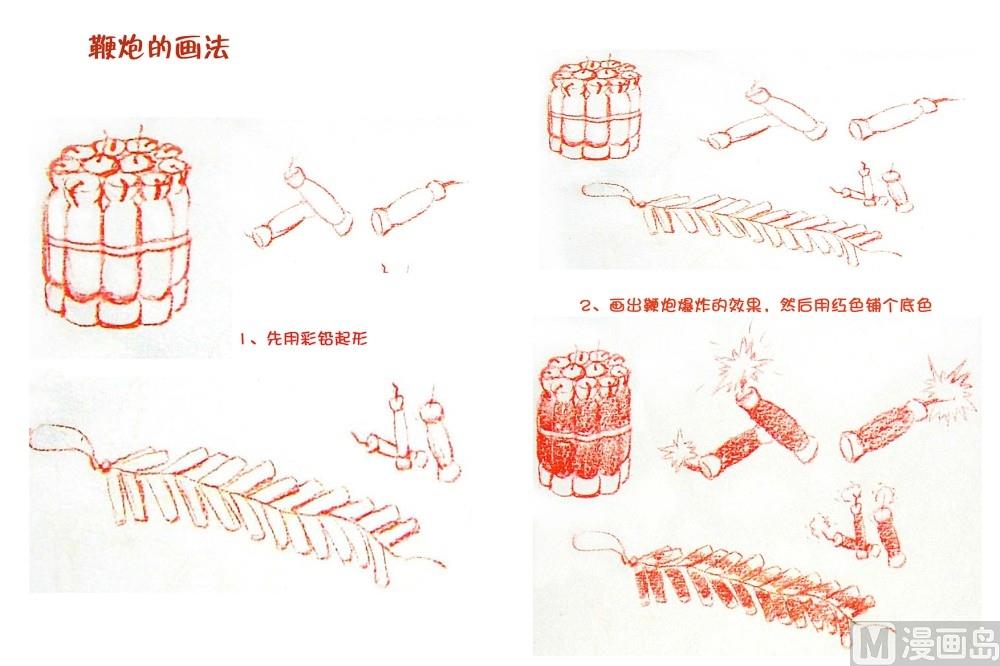 鞭炮的画法

1、先用彩铅起形

2、画出鞭炮爆炸的效果，然后用红色铺个底色

M 漫画岛