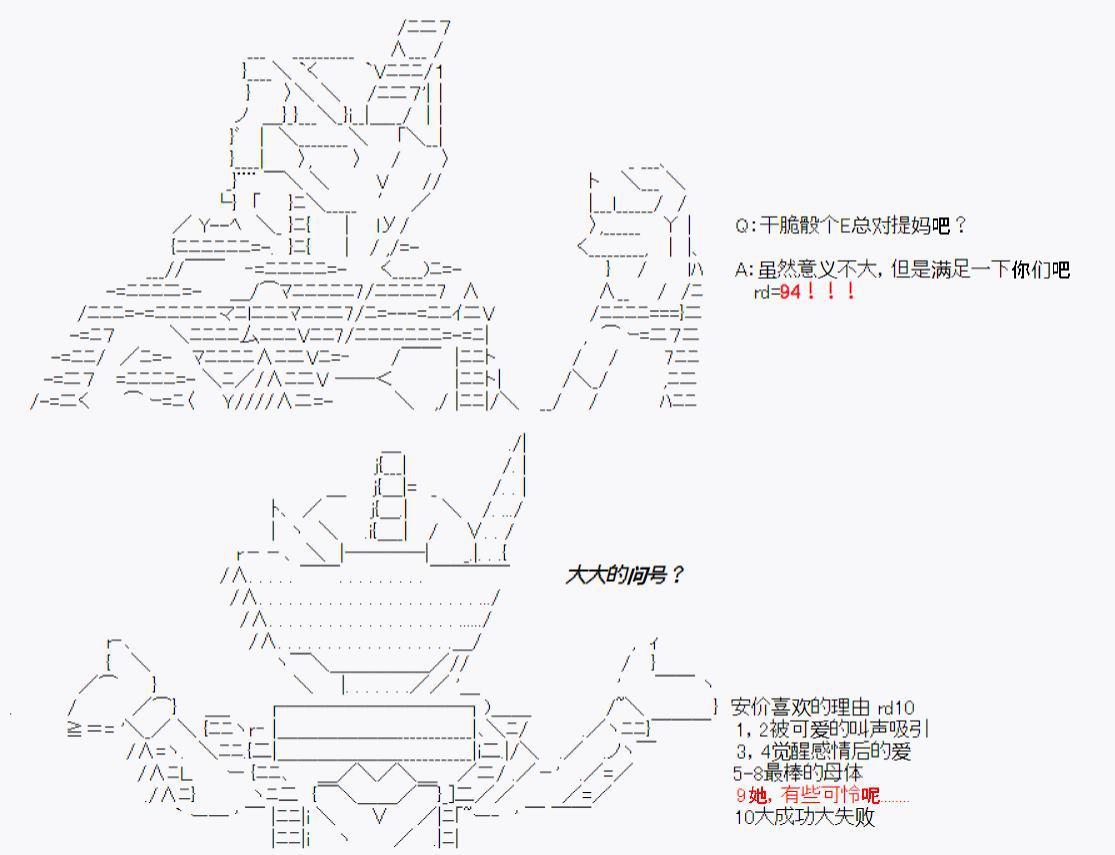 Q:干脆骰个E总对提妈吧？

A:虽然意义不大，但是满足一下你们吧
rd=94！！！

大大的问号？

安价喜欢的理由 rd10
1，2被可爱的叫声吸引
3，4觉醒感情后的爱
5-8最棒的母体
9她，有些可怜呢……
10大成功大失败