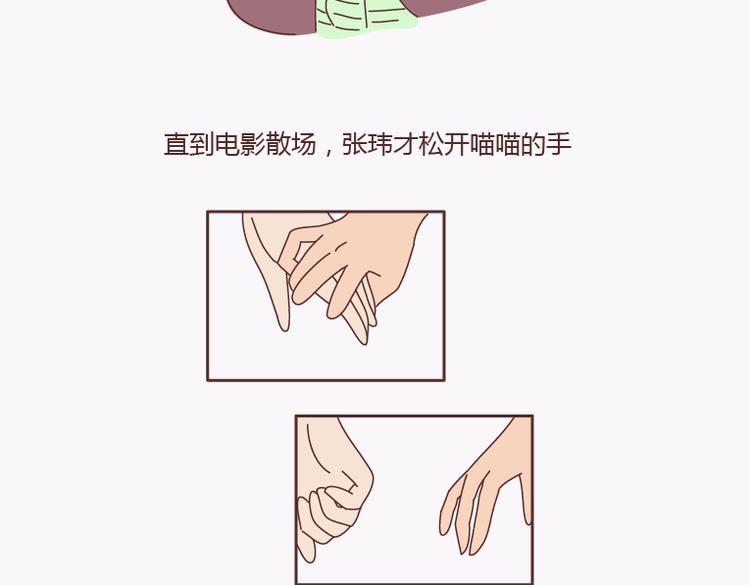 直到电影散场，张玮才松开喵喵的手