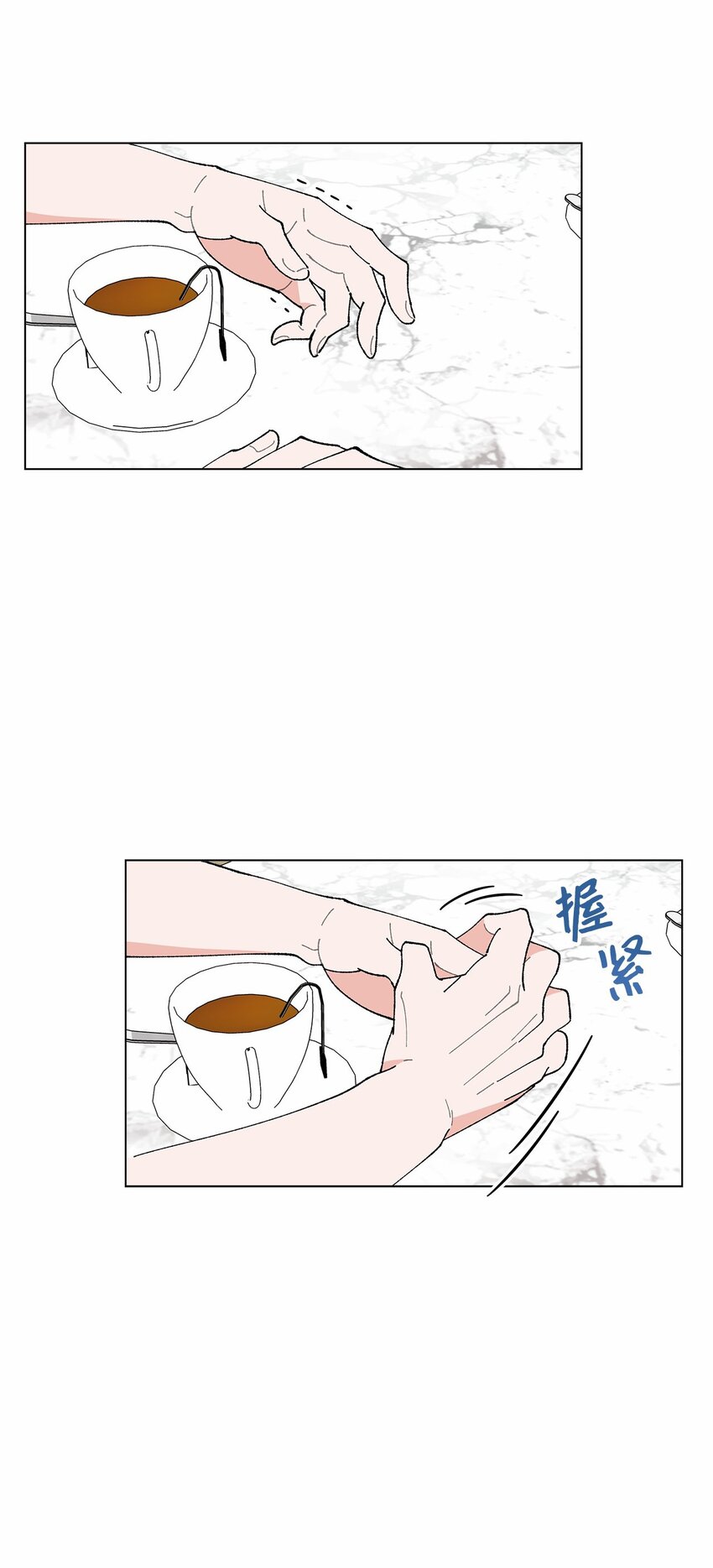 握紧