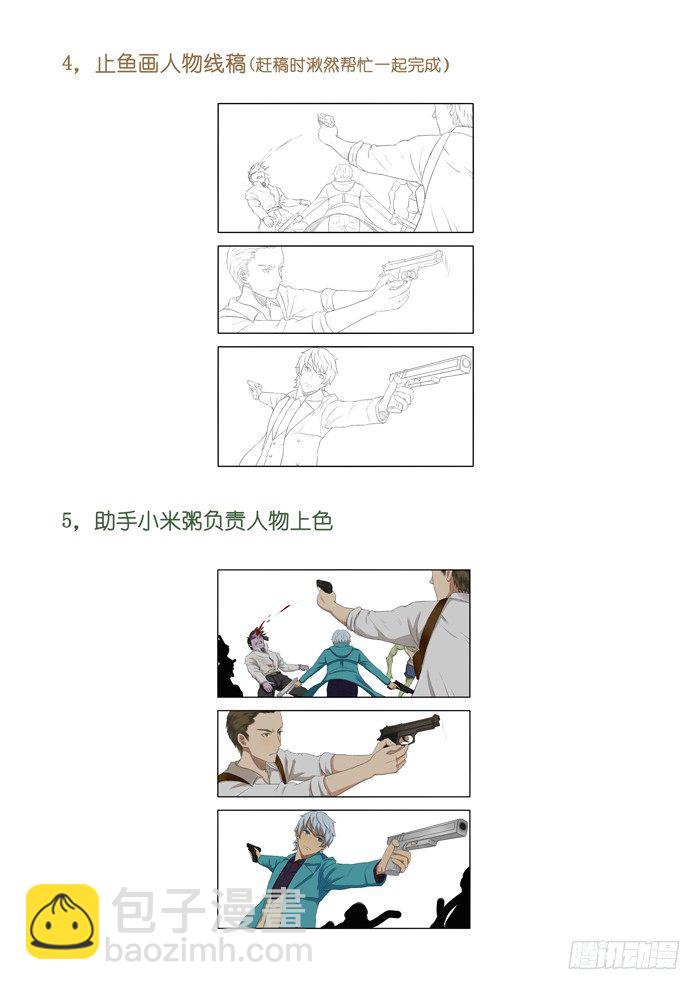 4，止鱼画人物线稿(赶稿时湫然帮忙一起完成)

5，助手小米粥负责人物上色

包子漫畫
baozimh.com

腾讯动漫