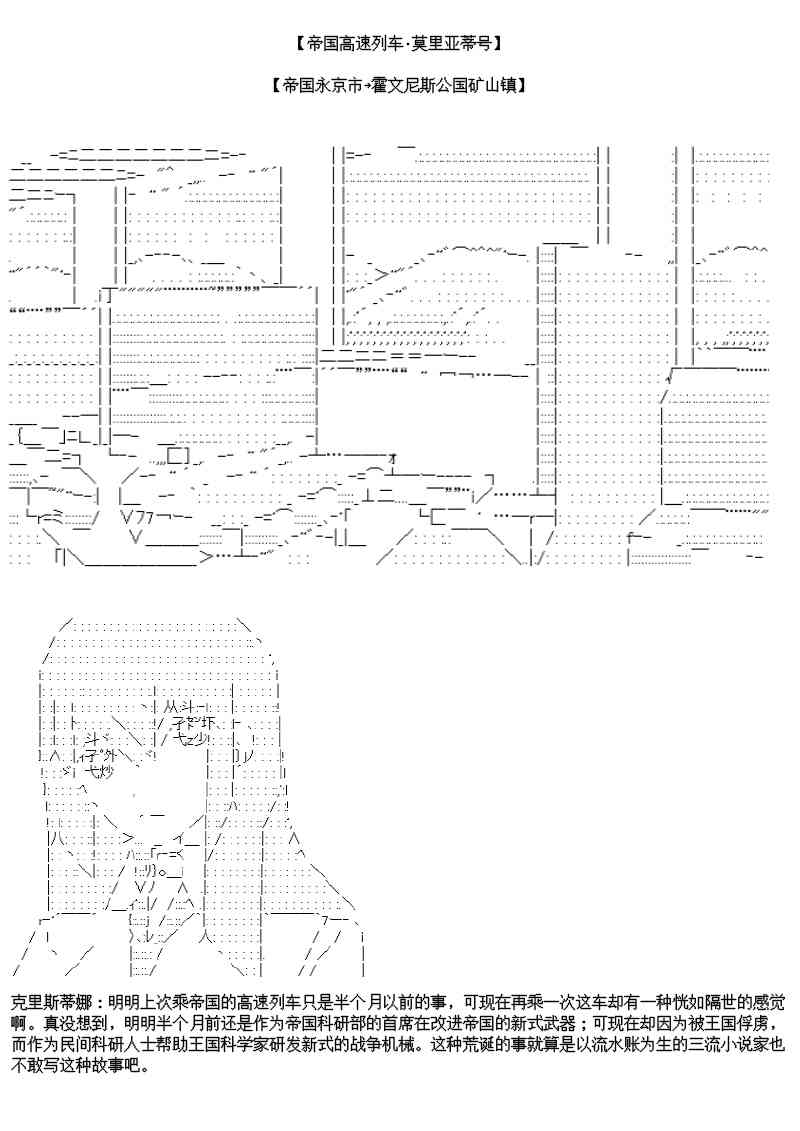 【帝国高速列车·莫里亚蒂号】

【帝国永京市→霍文尼斯公国矿山镇】

克里斯蒂娜：明明上次乘帝国的高速列车只是半个月以前的事，可现在再乘一次这车却有一种恍如隔世的感觉啊。真没想到，明明半个月前还是作为帝国科研部的首席在改进帝国的新式武器；可现在却因为被王国俘虏，而作为民间科研人士帮助王国科学家研发新式的战争机械。这种荒诞的事就算是以流水账为生的三流小说家也不敢写这种故事吧。