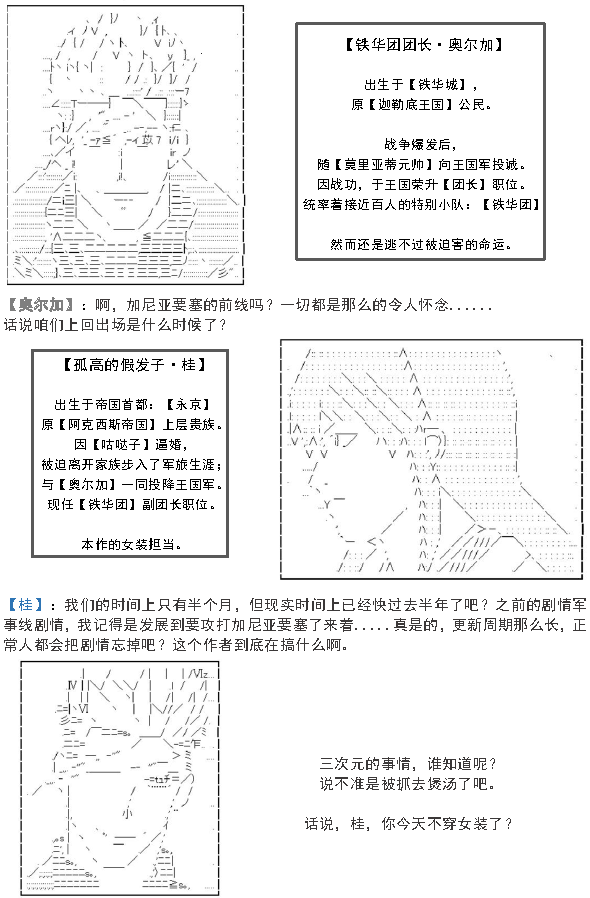 【铁华团团长·奥尔加】

出生于【铁华城】，
原【迦勒底王国】公民。

战争爆发后，
随【莫里亚蒂元帅】向王国军投诚。
因战功，于王国荣升【团长】职位。
统率着接近百人的特别小队：【铁华团】

然而还是逃不过被迫害的命运。

【奥尔加】：啊，加尼亚要塞的前线吗？一切都是那么的令人怀念......
话说咱们上回出场是什么时候了？

【孤高的假发子·桂】

出生于帝国首都：【永京】
原【阿克西斯帝国】上层贵族。
因【咕哒子】逼婚，
被迫离开家族步入了军旅生涯；
与【奥尔加】一同投降王国军。
现任【铁华团】副团长职位。

本作的女装担当。

【桂】：我们的时间上只有半个月，但现实时间上已经快过去半年了吧？之前的剧情军事线剧情，我记得是发展到要攻打加尼亚要塞了来着.....真是的，更新周期那么长，正常人都会把剧情忘掉吧？这个作者到底在搞什么啊。

三次元的事情，谁知道呢？
说不准是被抓去烫汤了吧。

话说，桂，你今天不穿女装了？