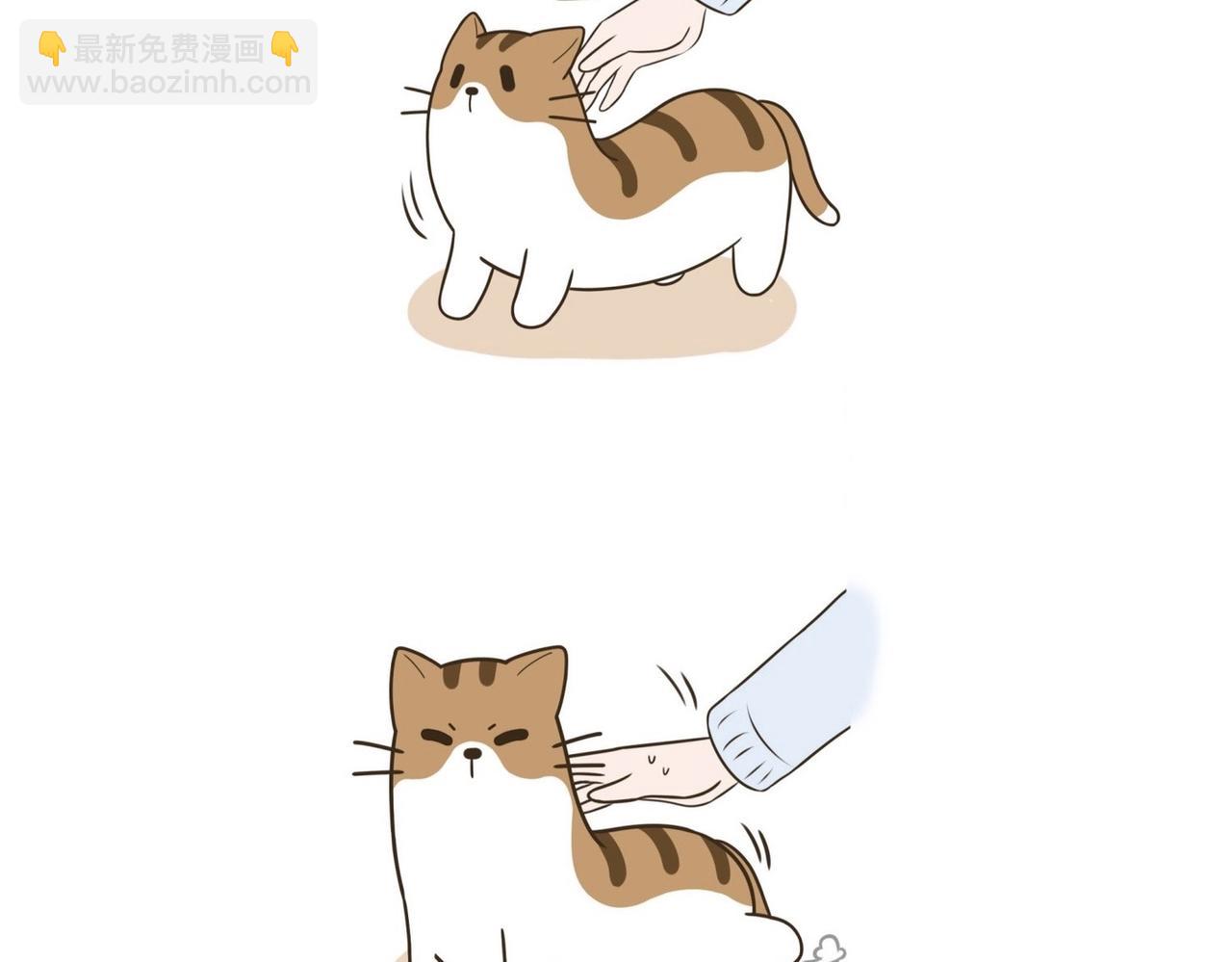 👇最新免费漫画👇
www.baozimh.com