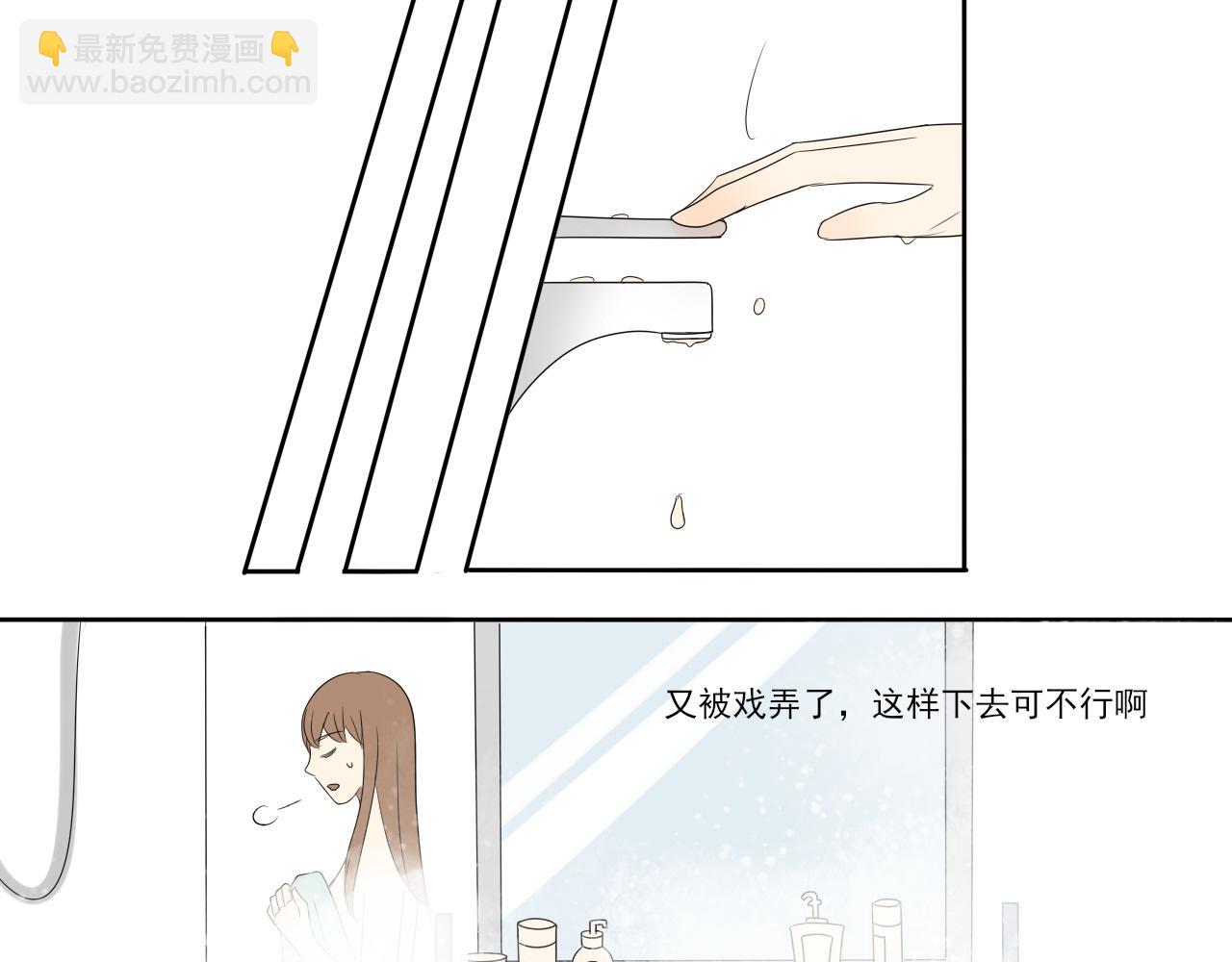 👇最新免费漫画👇
www.baozimh.com

又被戏弄了，这样下去可不行啊