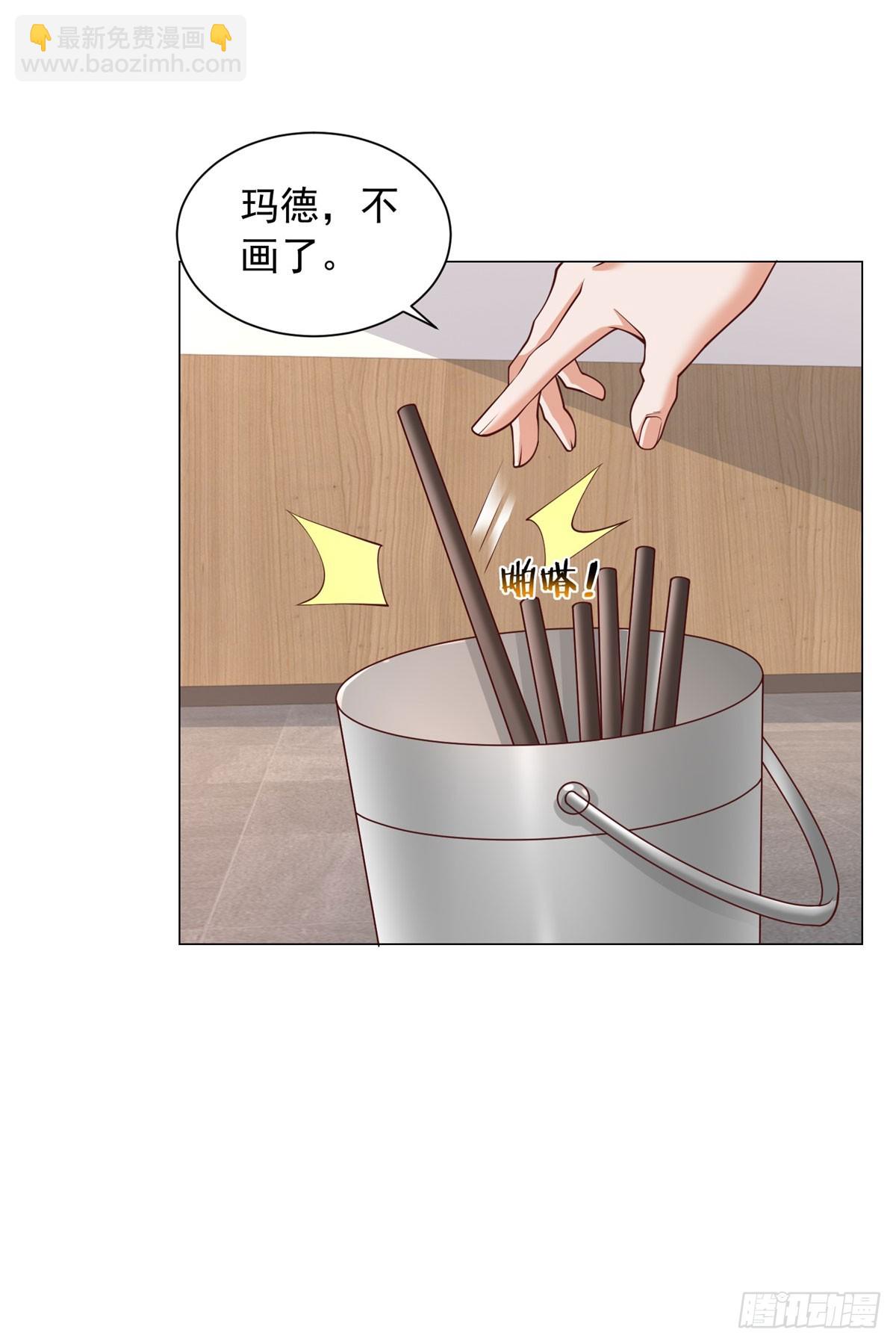 👇最新免费漫画👇
www.baozimh.com

玛德，不画了。

啪嗒！

腾讯动漫