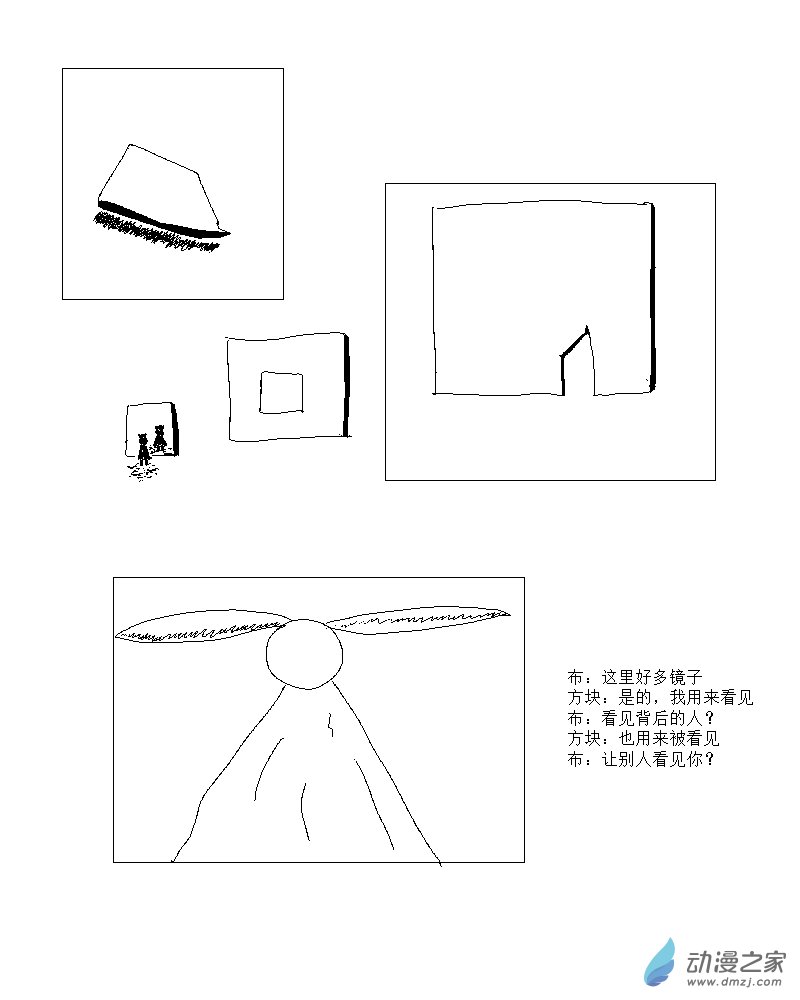 布：这里好多镜子
方块：是的，我用来看见
布：看见背后的人？
方块：也用来被看见
布：让别人看见你？

动漫之家
www.dmzj.com