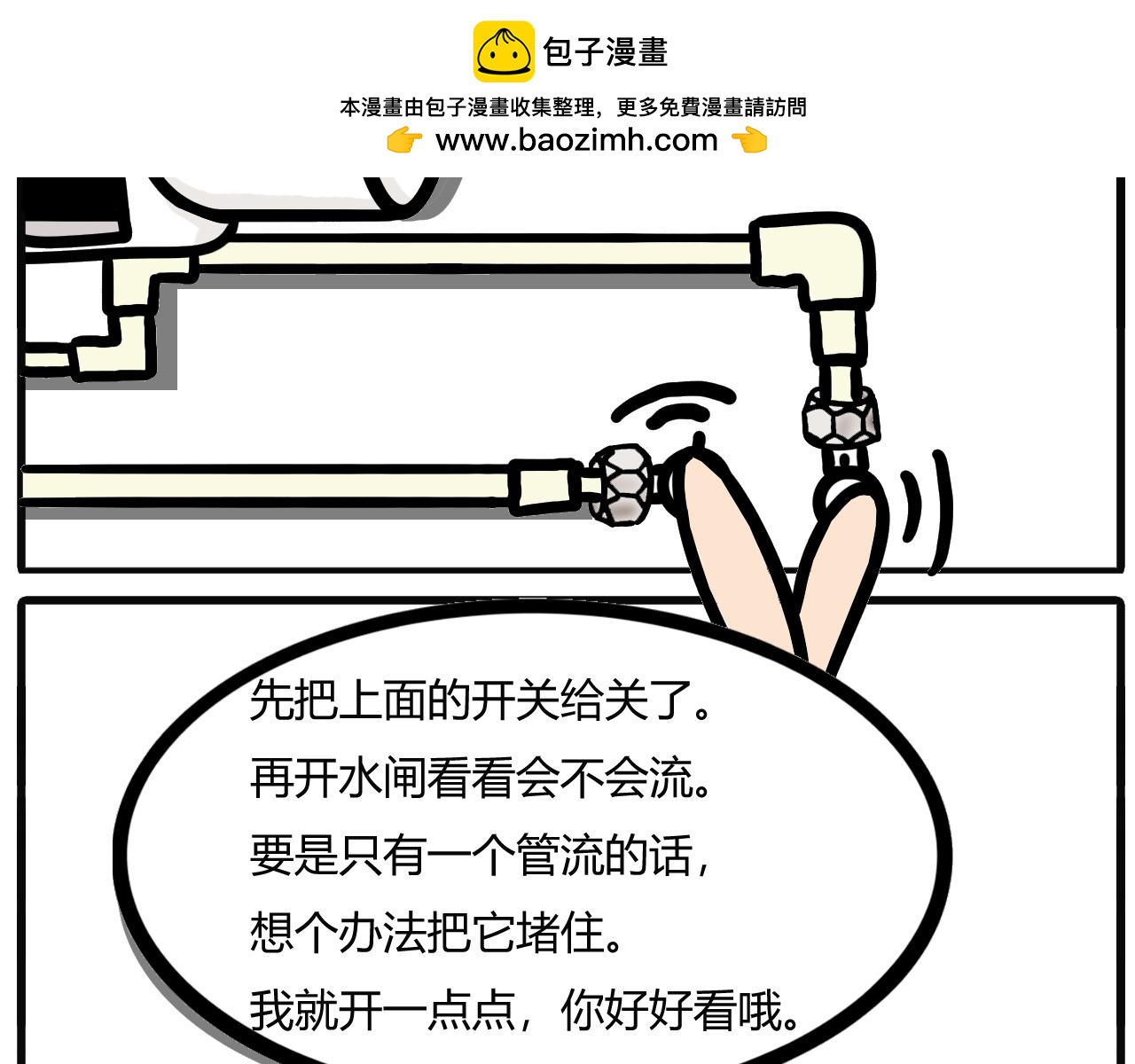 包子漫畫

本漫畫由包子漫畫收集整理，更多免費漫畫請訪問
www.baozimh.com

先把上面的开关给关了。
再开水闸看看会不会流。
要是只有一个管流的话，
想个办法把它堵住。
我就开一点点，你好好看哦。