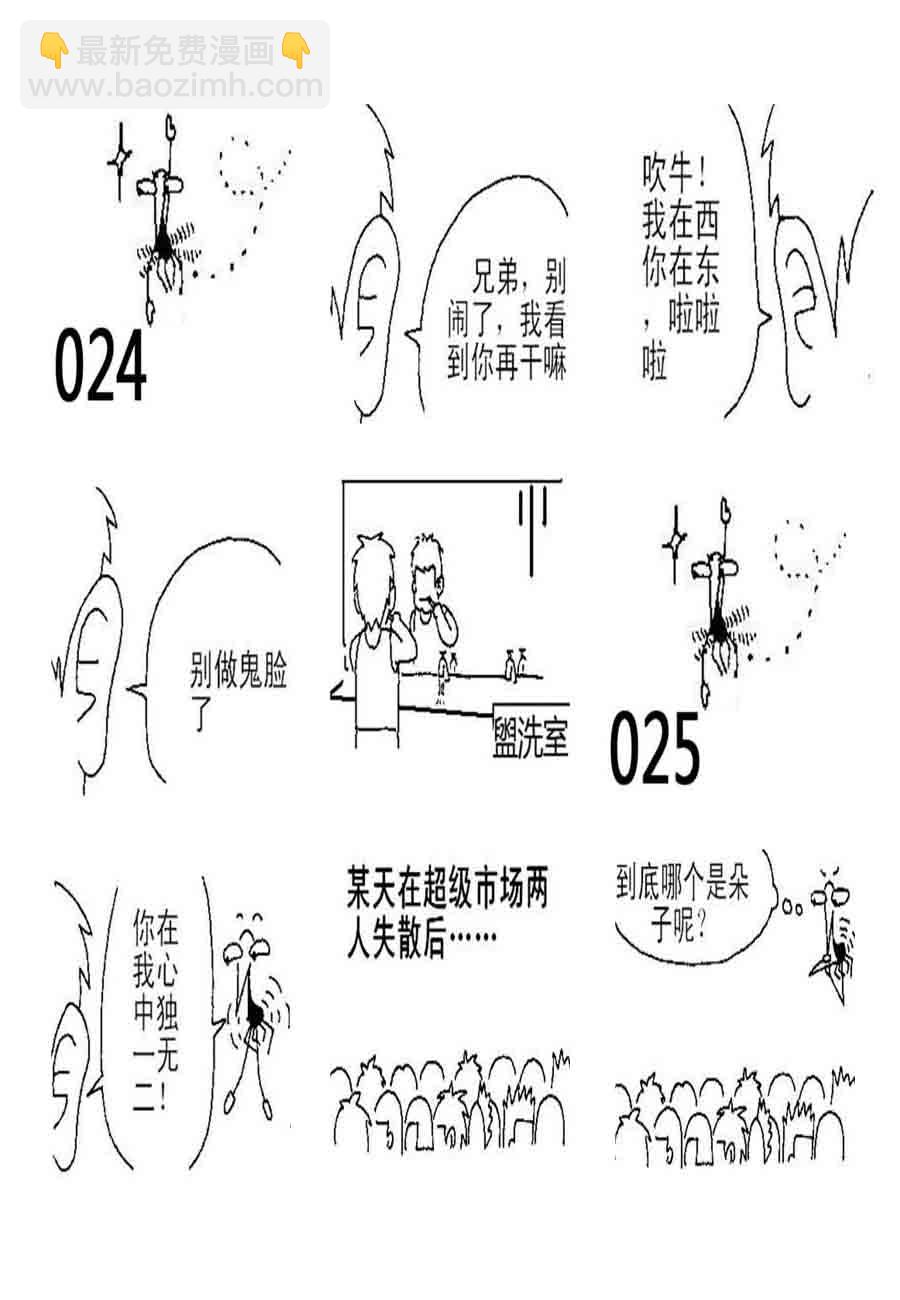 👇最新免费漫画👇
www.baozimh.com

024

兄弟，别闹了，我看到你再干嘛

吹牛！我在西你在东，啦啦啦

别做鬼脸了

盥洗室

025

你在我心中独一无二！

某天在超级市场两人失散后……

到底哪个是朵子呢？