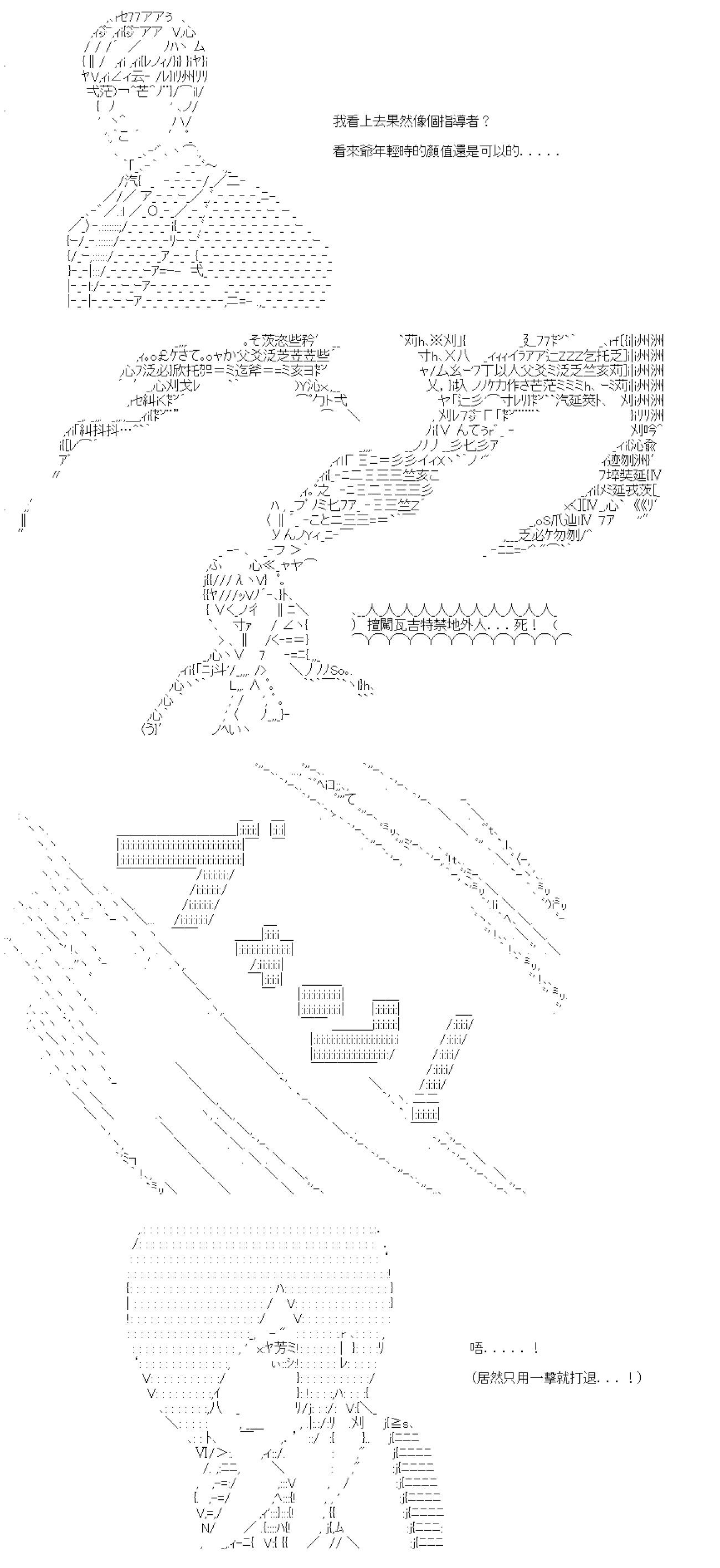 我看上去果然像個指導者？

看來爺年輕時的顏值還是可以的．．．．．

擅闖瓦吉特禁地外人．．．死！

唔．．．．．！

（居然只用一擊就打退．．．！）