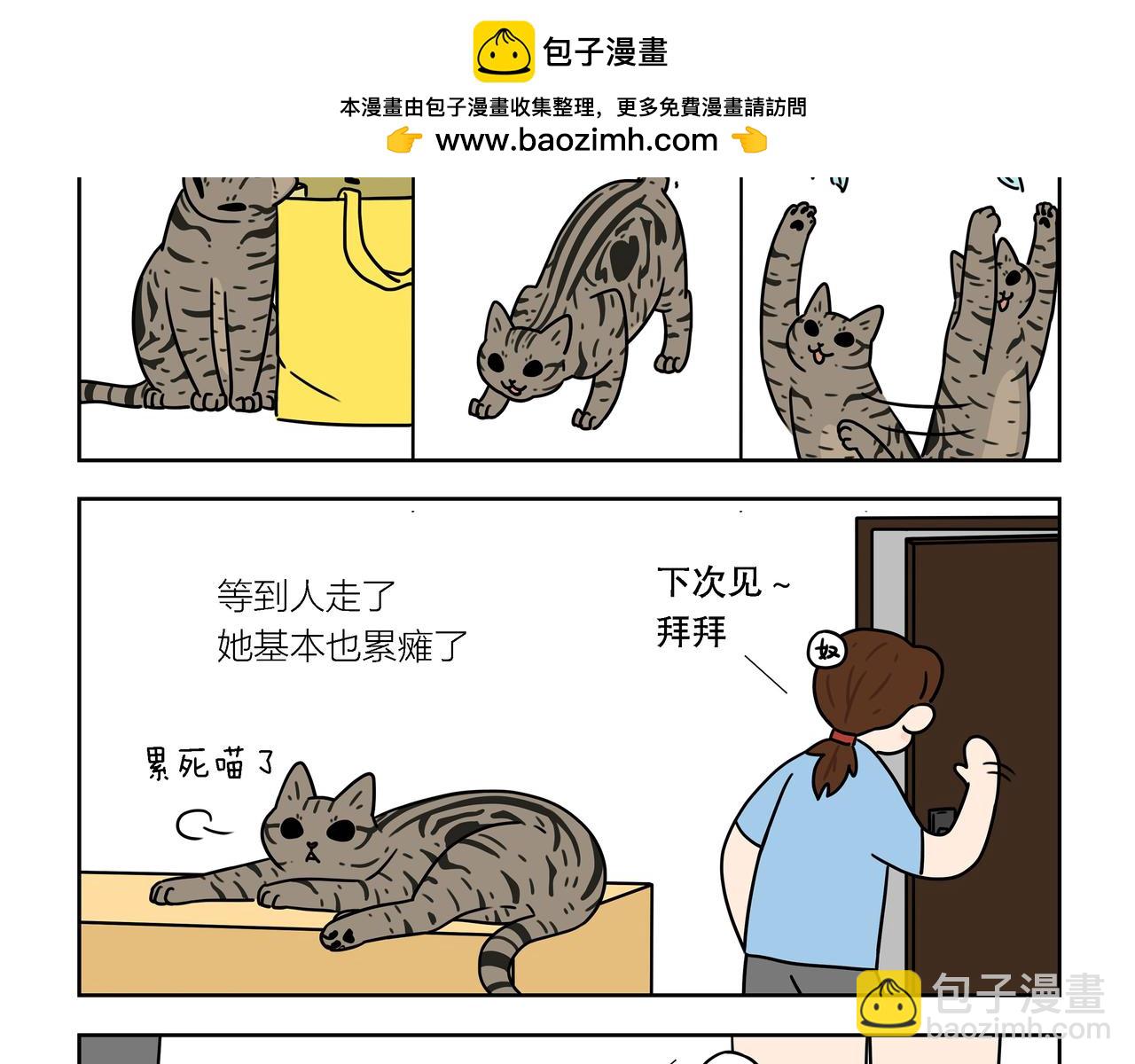 包子漫畫

本漫畫由包子漫畫收集整理，更多免費漫畫請訪問

www.baozimh.com

等到人走了
她基本也累瘫了

下次见~
拜拜

奴

累死喵了

包子漫畫
baozimh.com