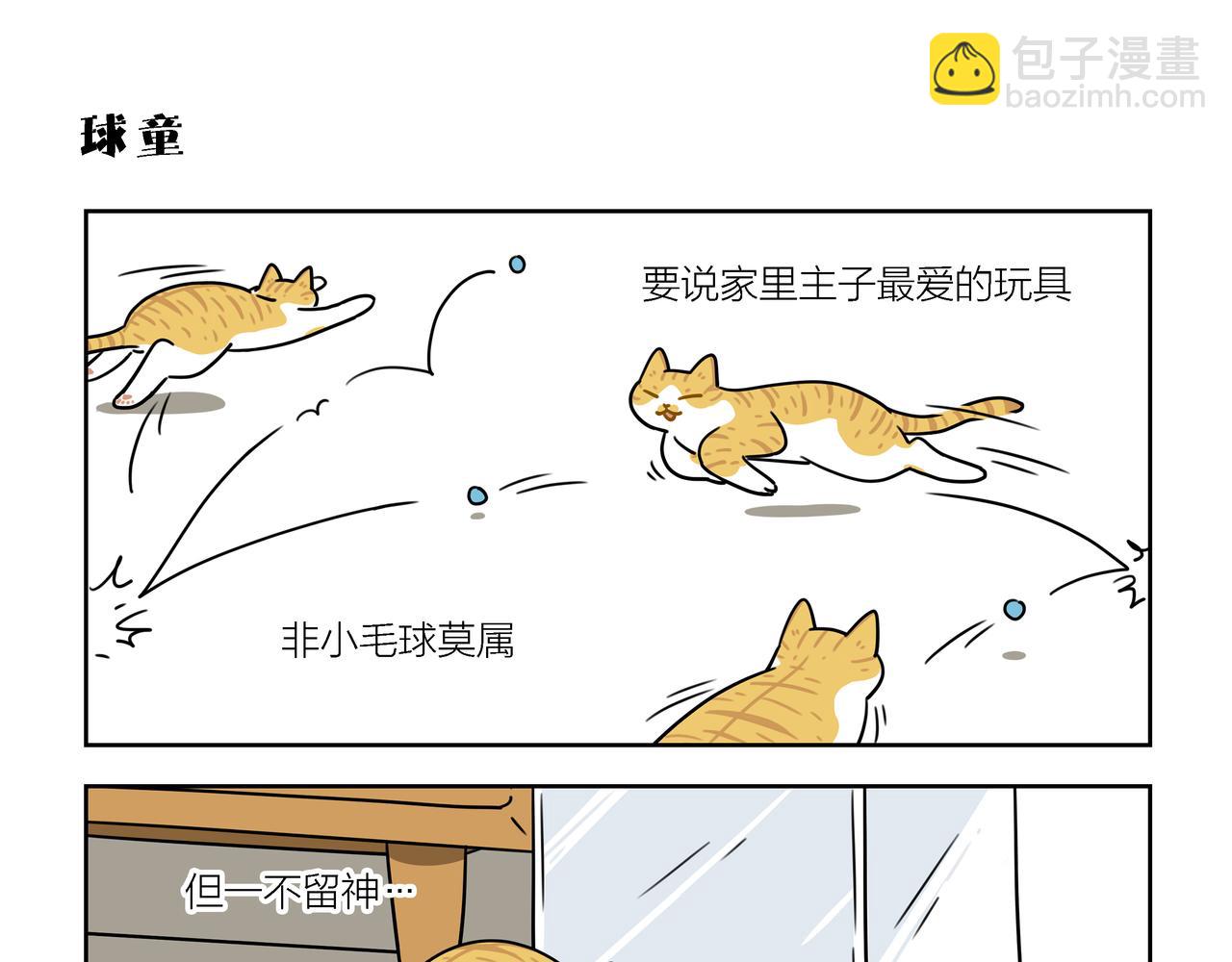 包子漫畫
baozimh.com

球童

要说家里主子最爱的玩具

非小毛球莫属

但一不留神…